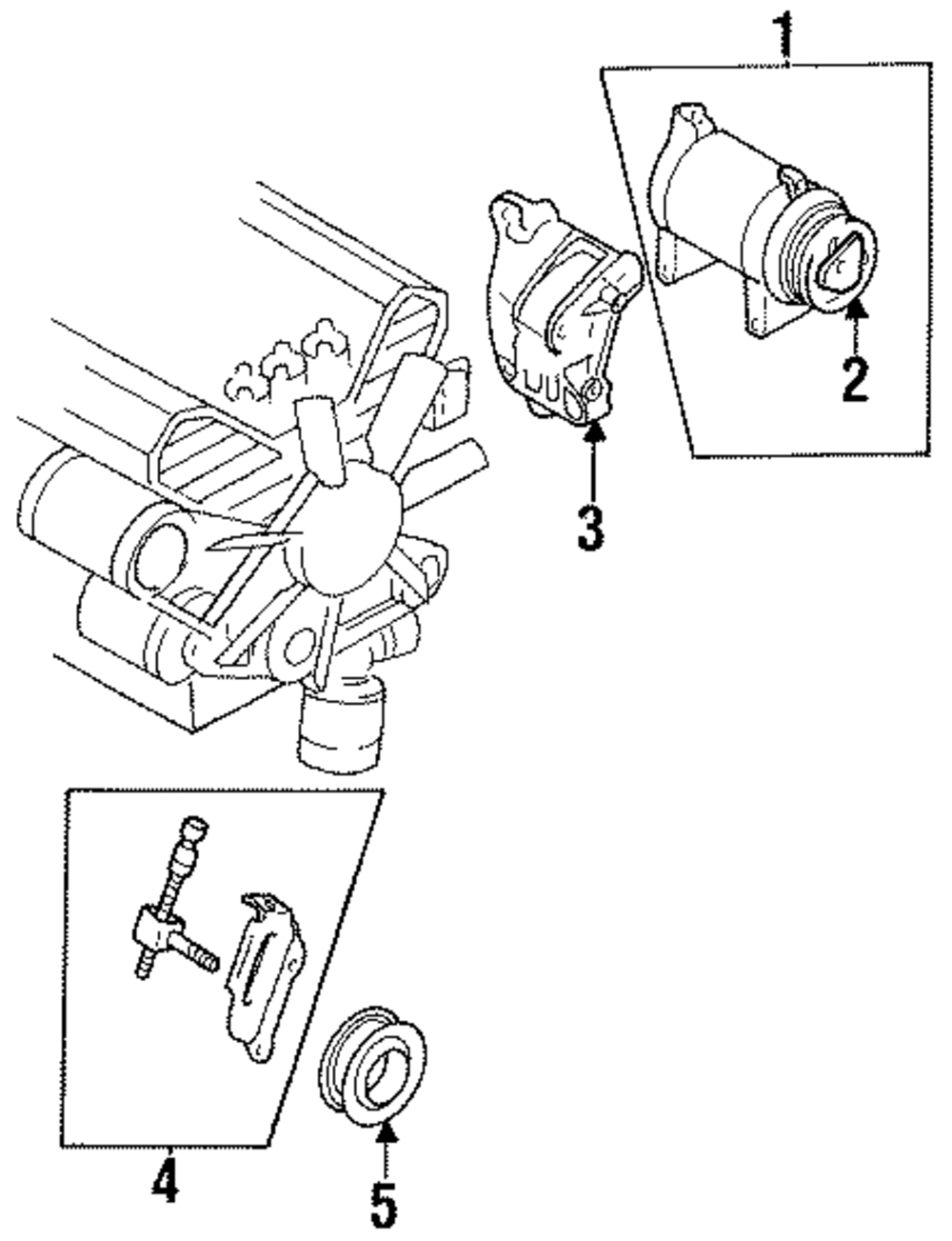 1
2
3
4
5