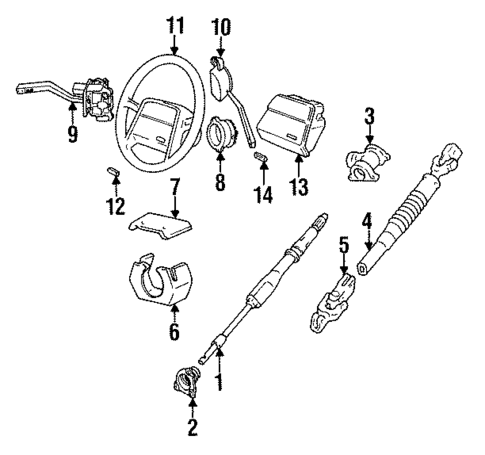 11
10
9
3
8
14
13
12
7
4
5
6
1
2