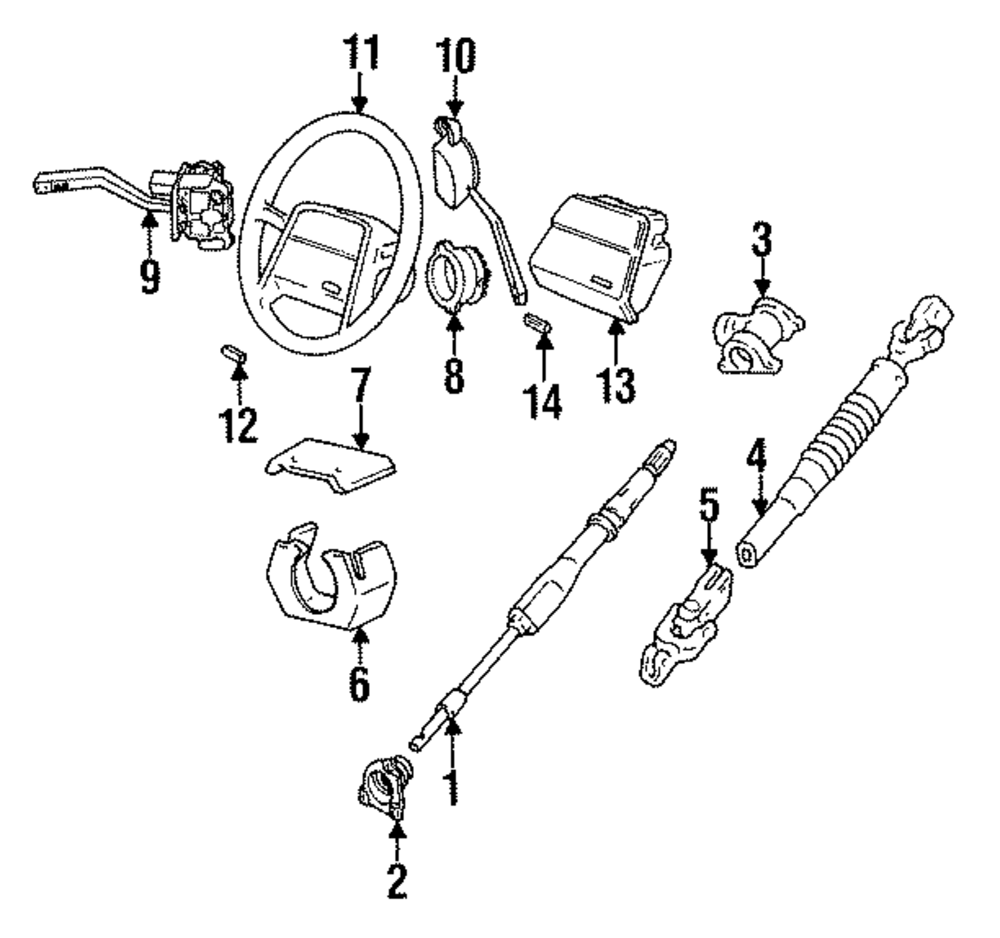 11
10
9
3
8
14
13
12
7
4
5
6
1
2