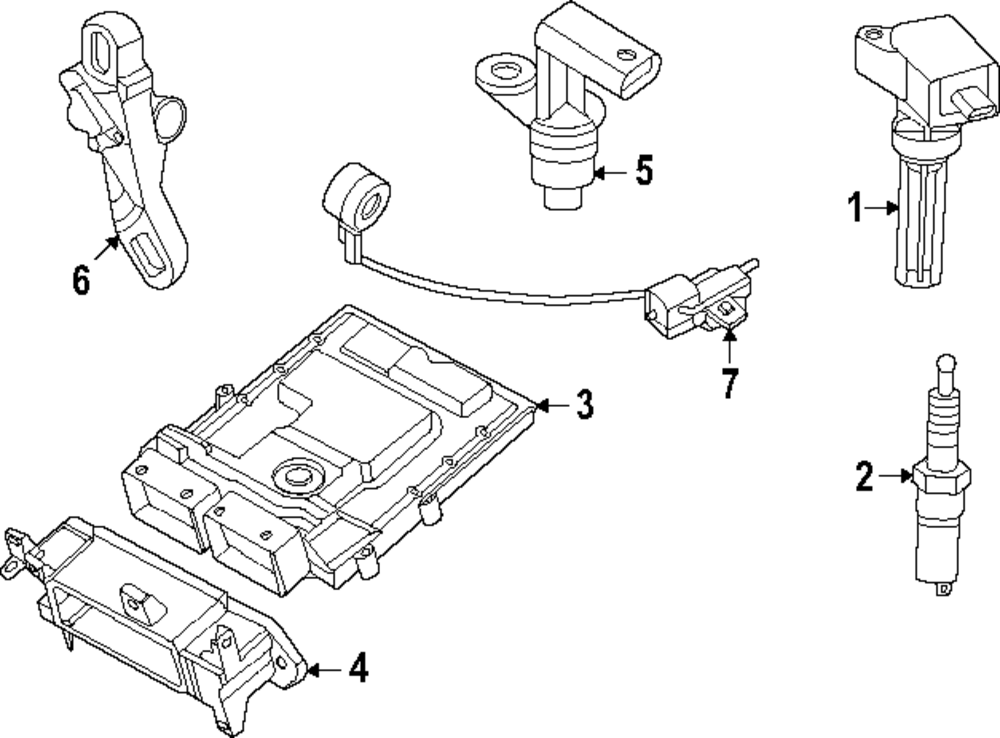 6
5
1
7
3
2
4