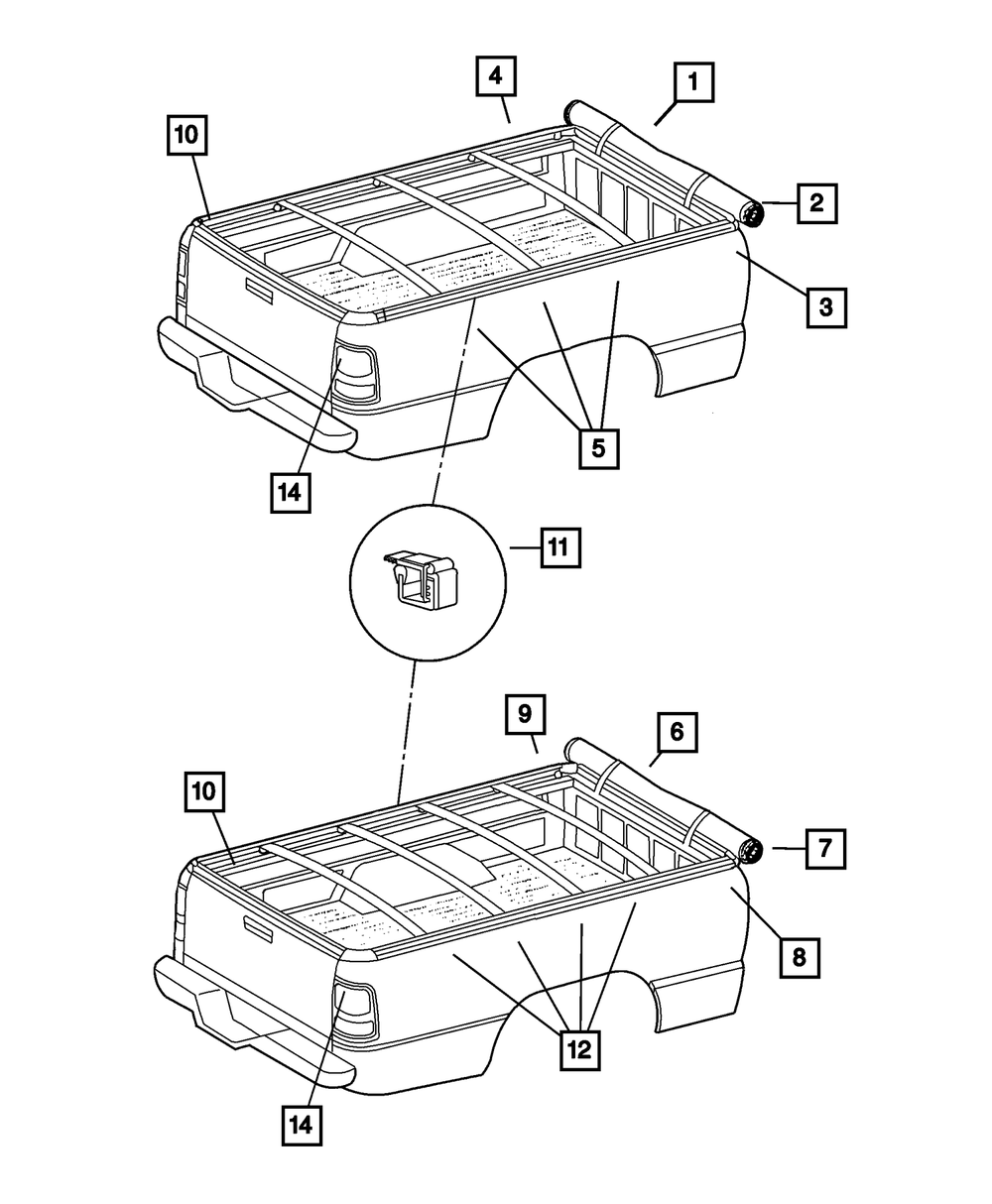 4
1
10
2
3
5
14
11
9
6
10
7
8
12
14