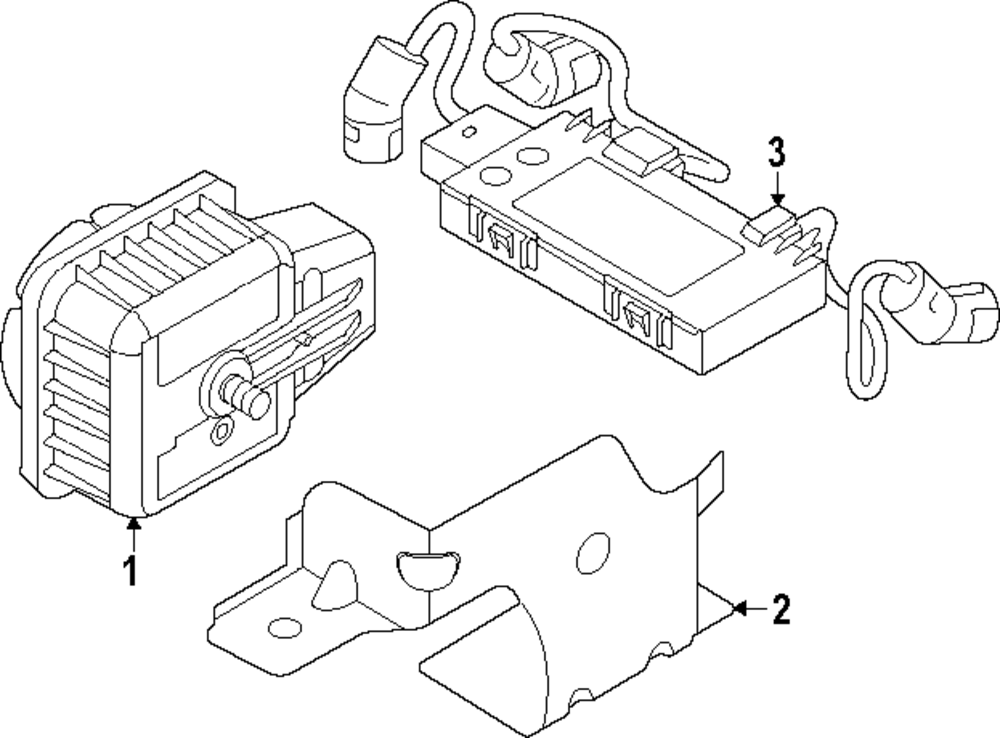 3

1

2