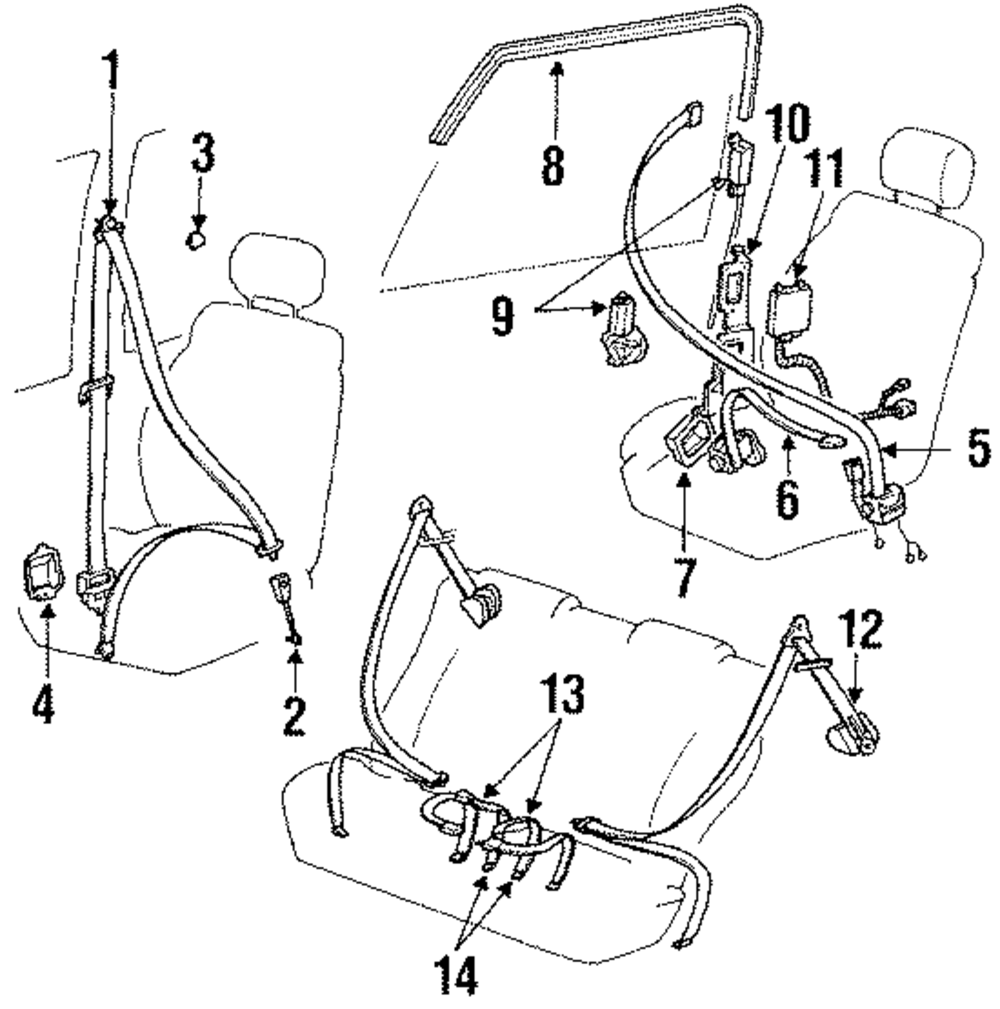 1
3
8
10
11
9
5
6
7
4
2
12
13
14