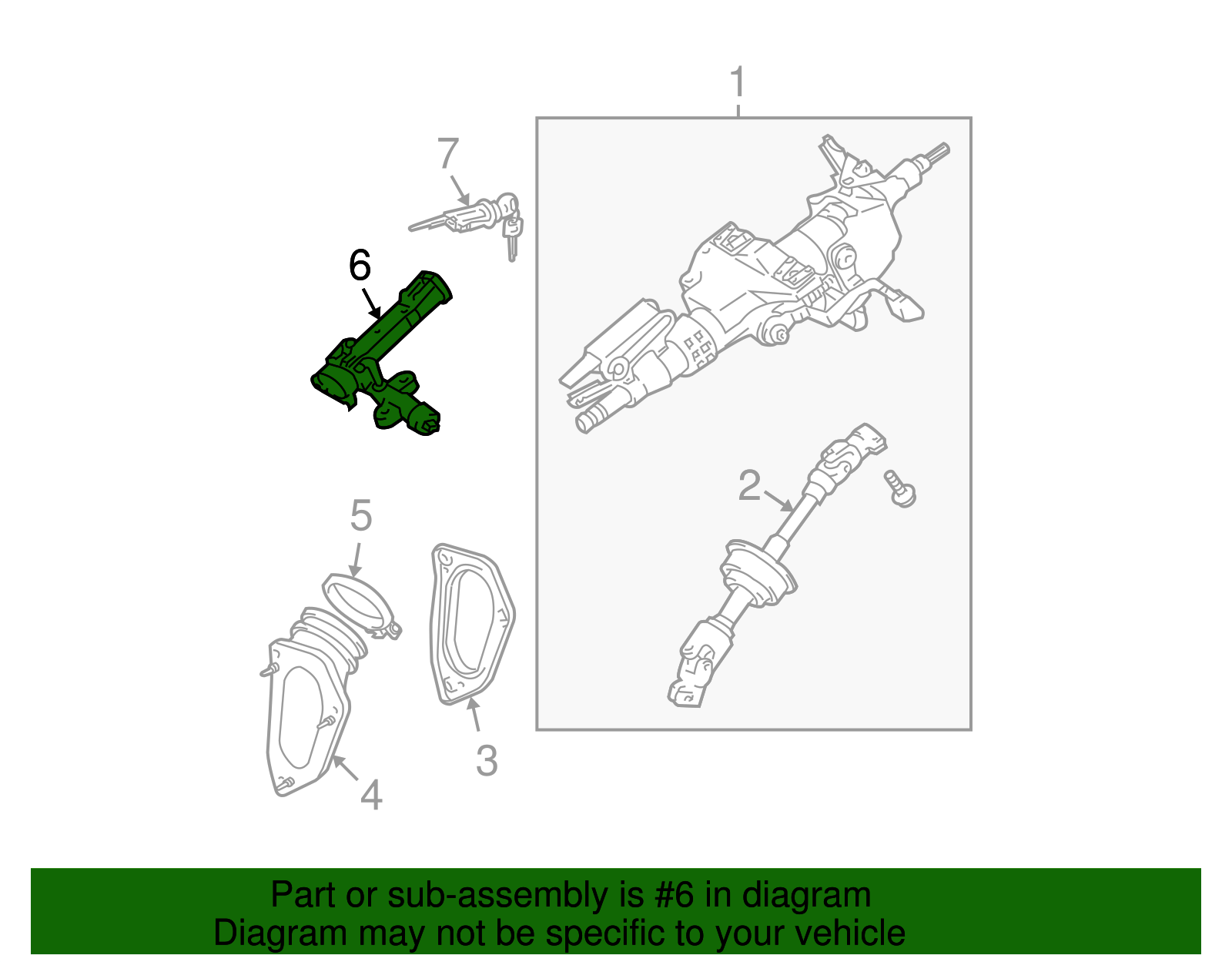 1

7

6

2

5

3

4

Part or sub-assembly is #6 in diagram
Diagram may not be specific to your vehicle