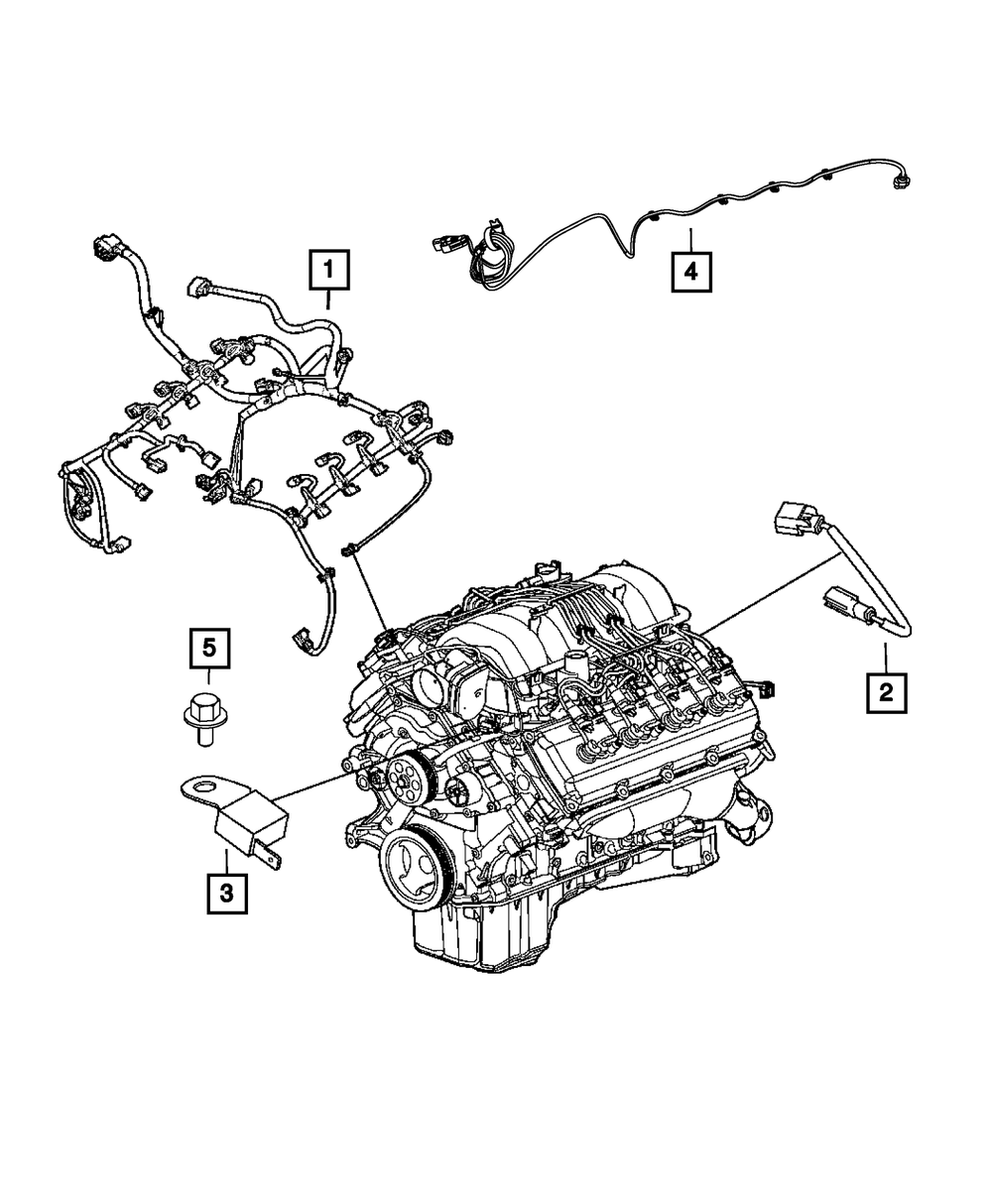 1
4
5
2
3