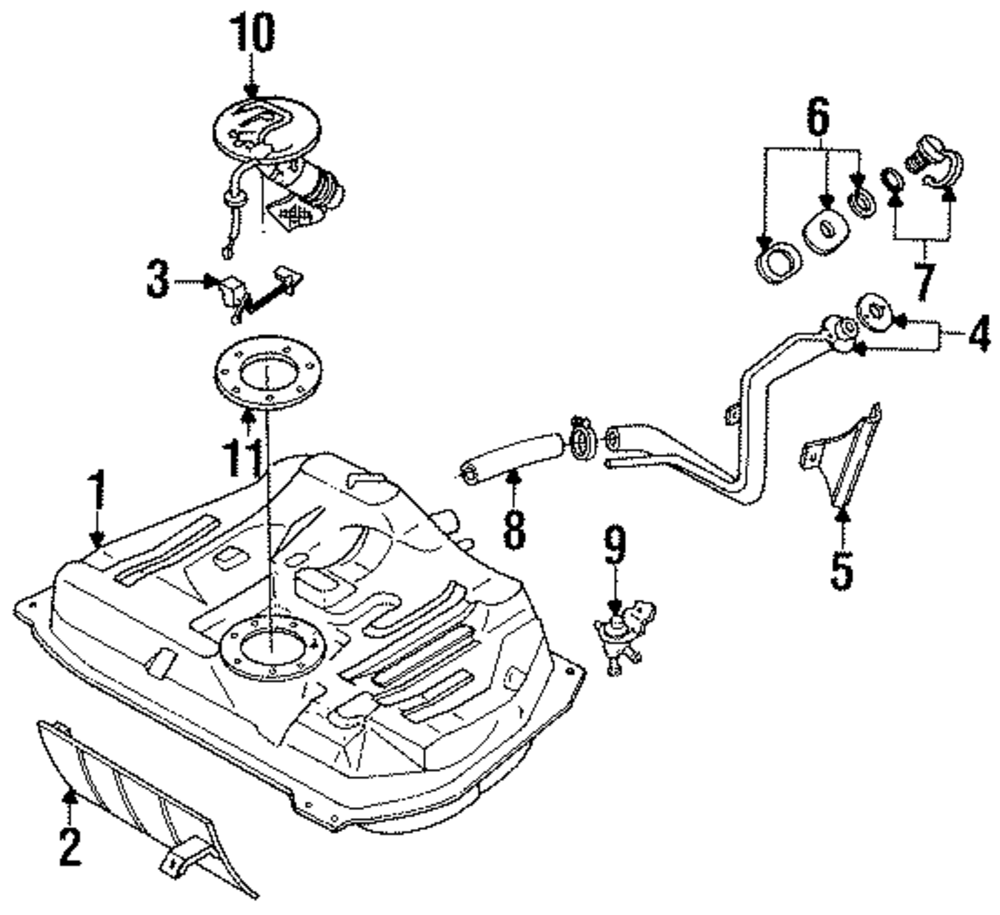 10
6
3
7
4
11
1
8
9
5
2