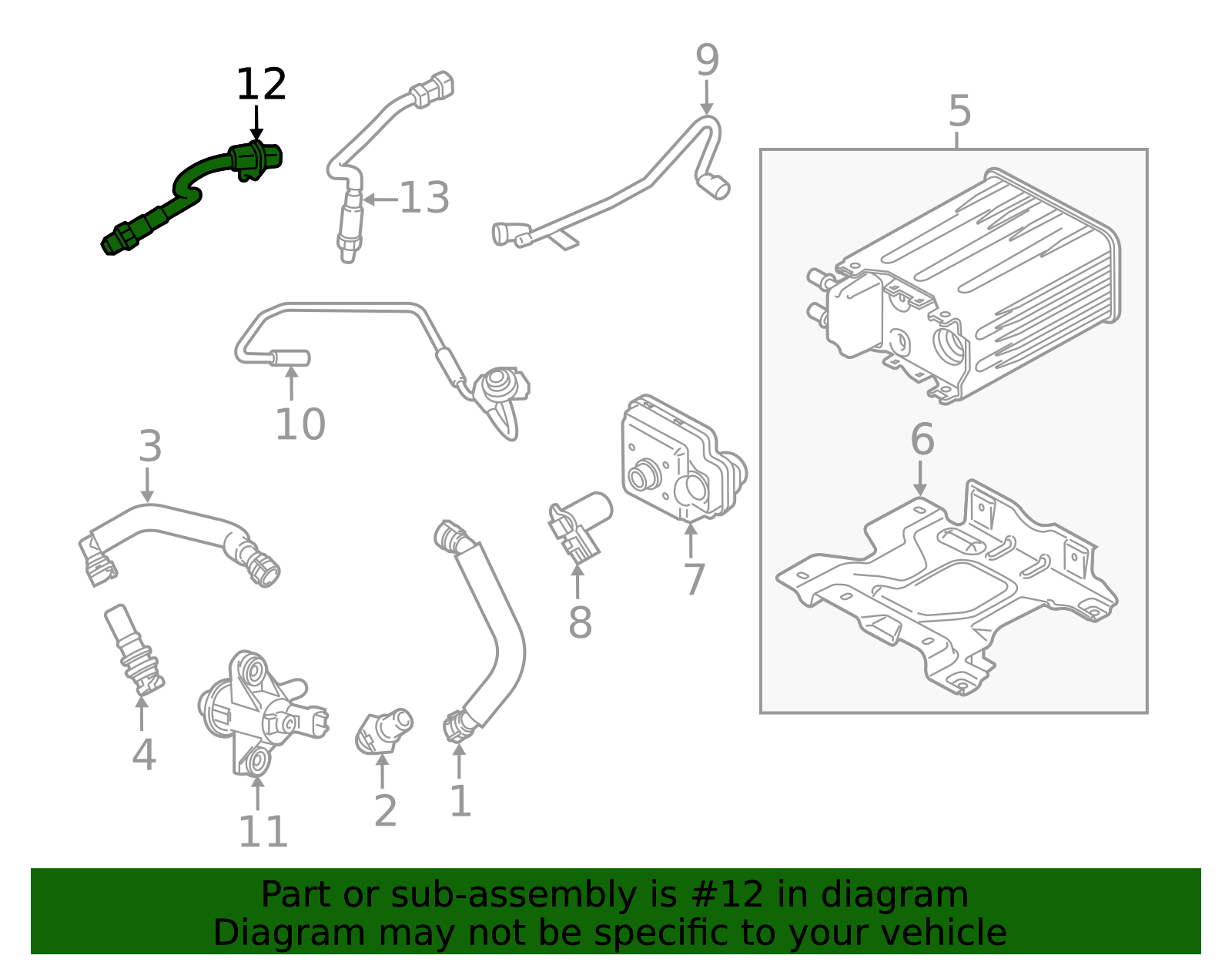 12
13
9
5
10
3
6
7
8
4
11
2
1

Part or sub-assembly is #12 in diagram
Diagram may not be specific to your vehicle