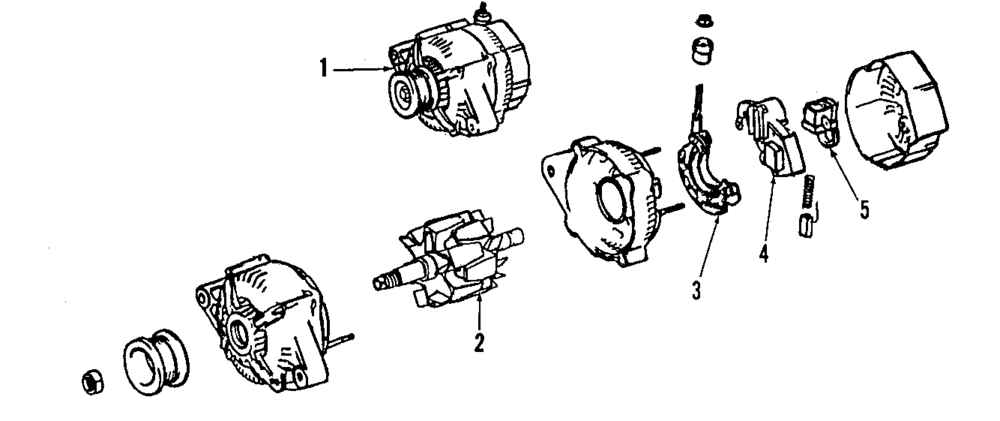 1
2
3
4
5