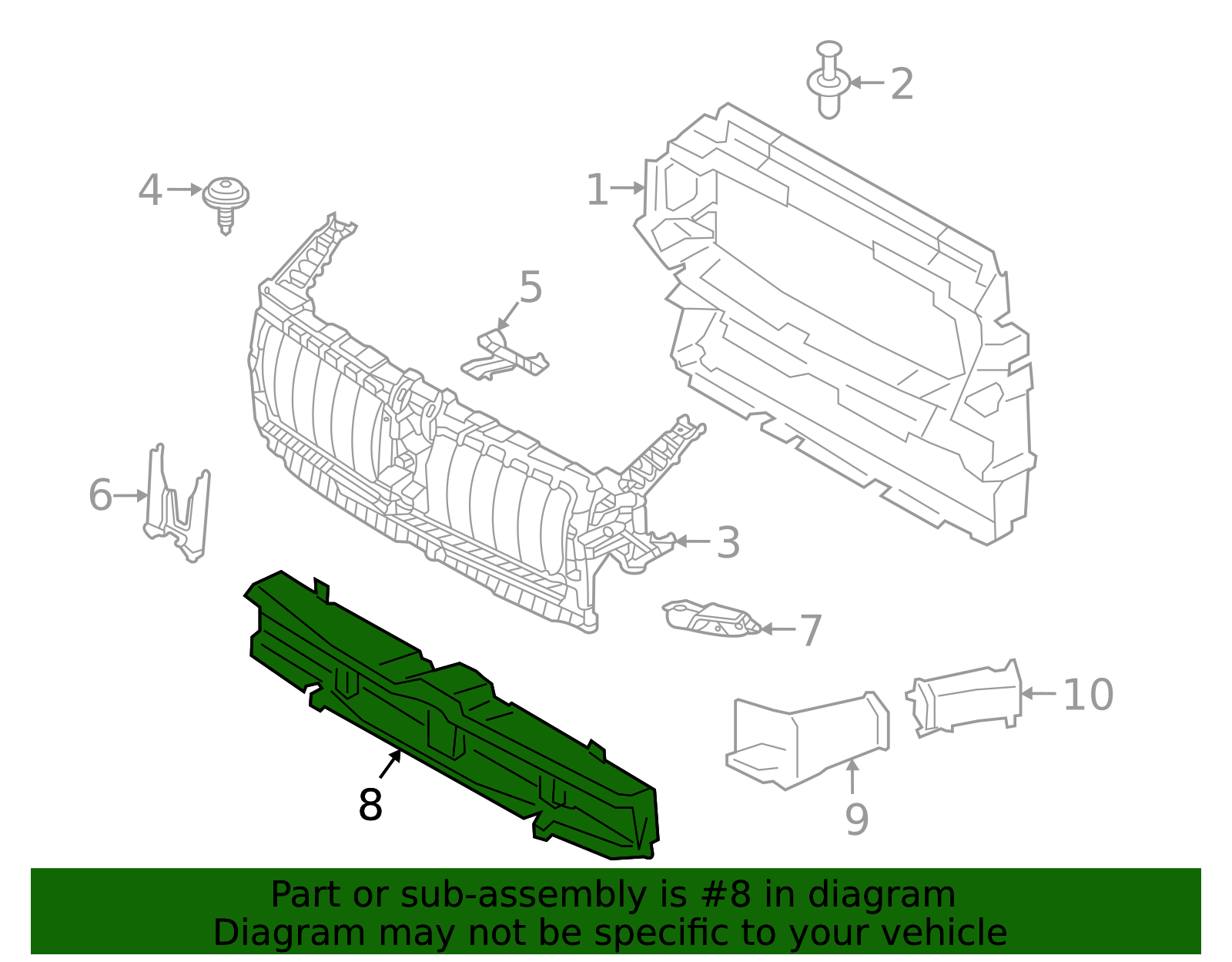 2
4
1
5
6
3
7
10
8
9

Part or sub-assembly is #8 in diagram
Diagram may not be specific to your vehicle