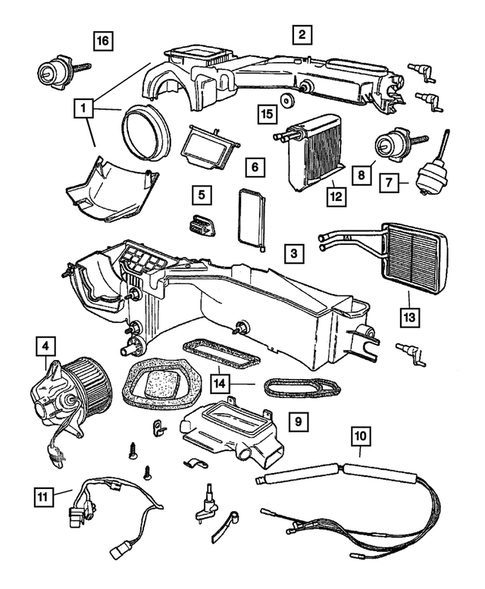 16
2
1
15
6
8
7
5
12
3
13
4
14
9
10
11