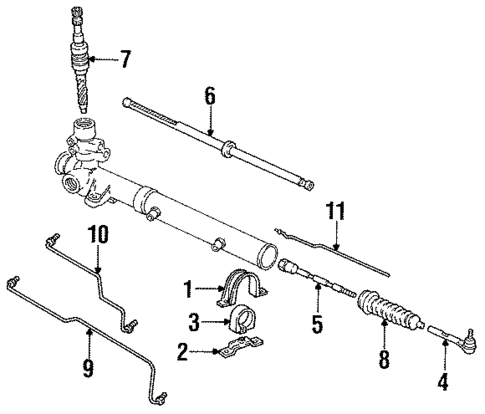 7
6
11
10
1
3
5
2
9
8
4