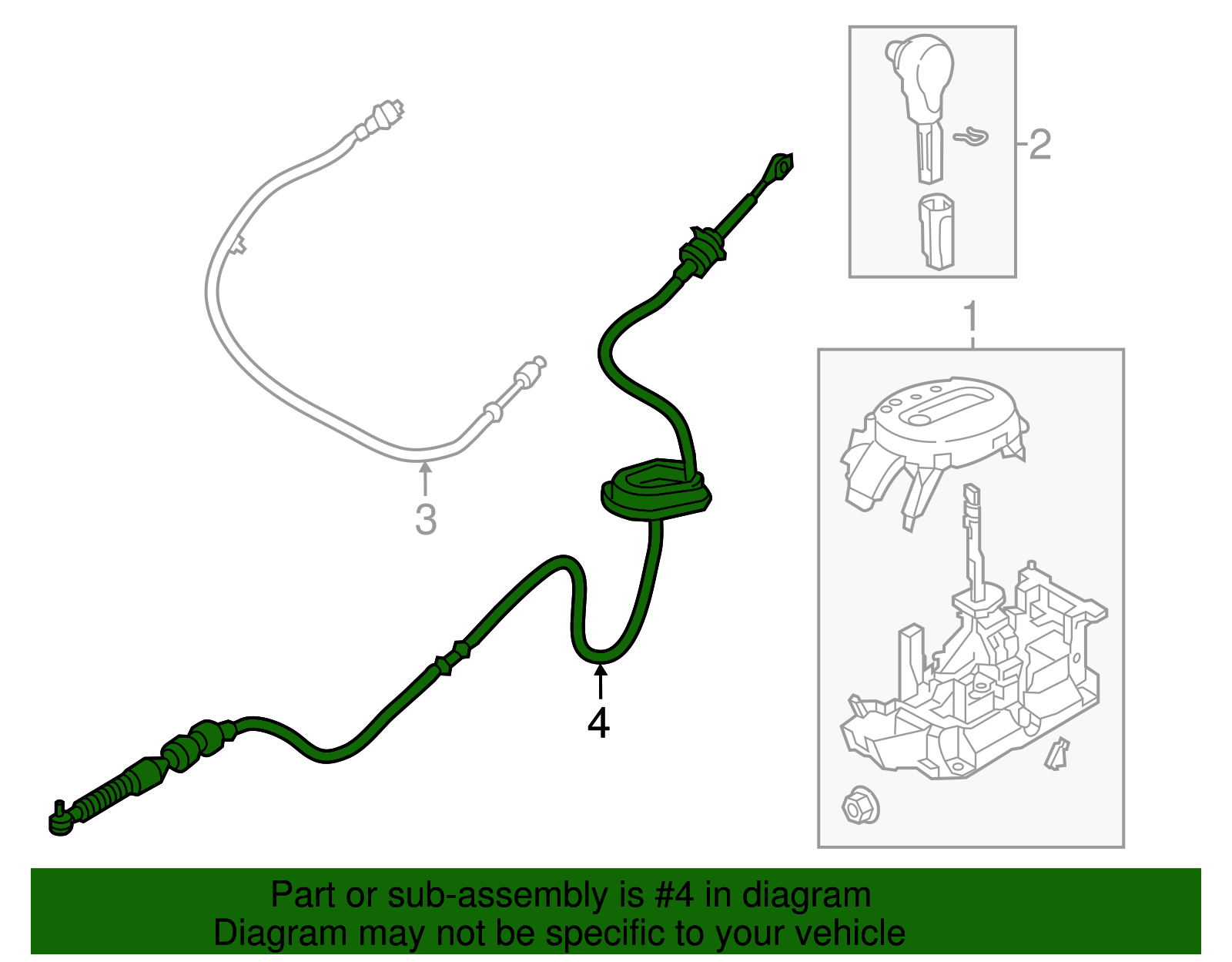 2

1

3

4

Part or sub-assembly is #4 in diagram
Diagram may not be specific to your vehicle