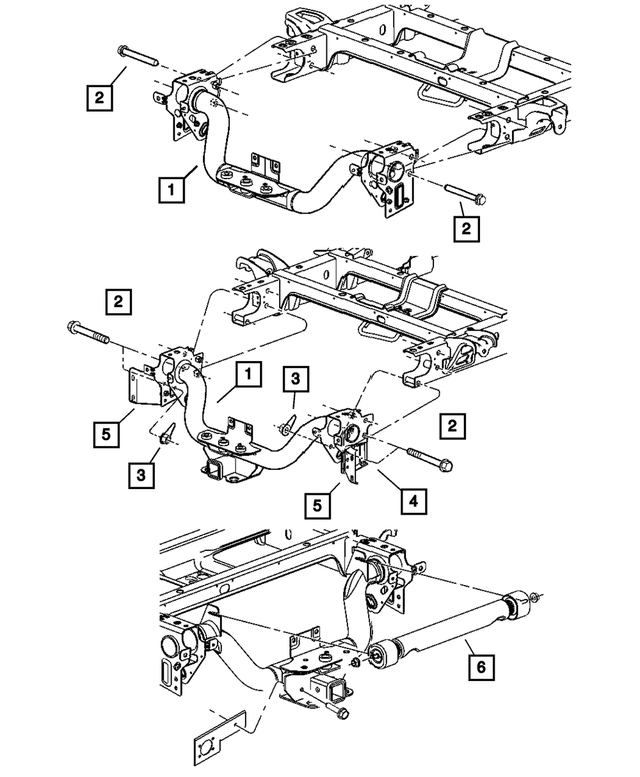 2
1
2
2
1
3
5
2
3
5
4
6