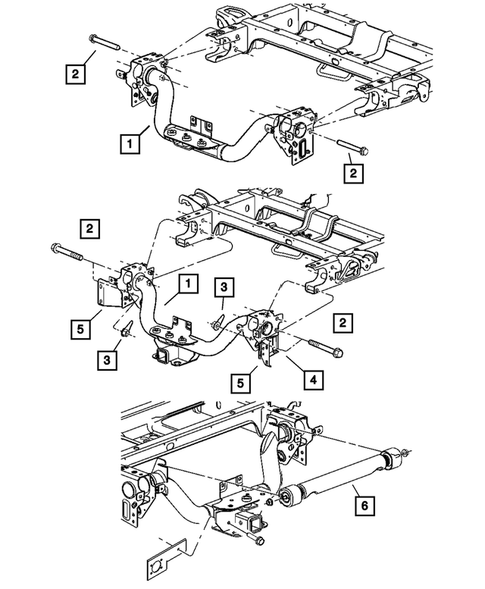 2
1
2
2
1
3
2
5
3
5
4
6