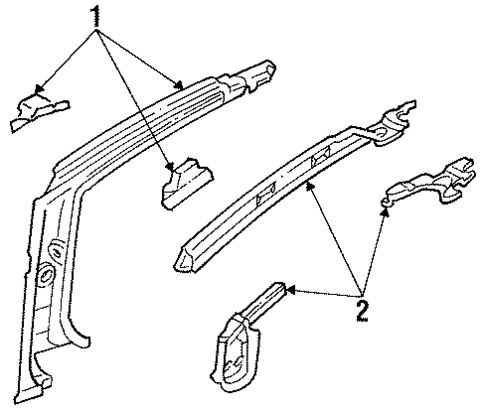 1
2