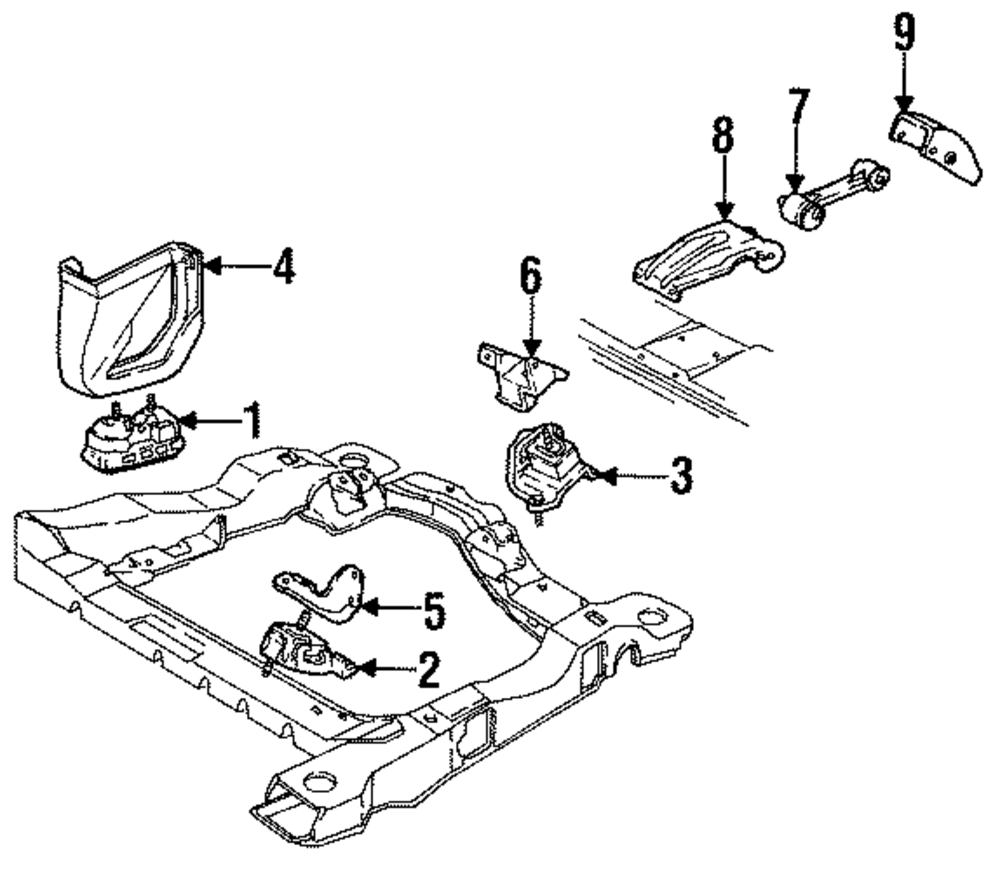 9
7
8
4
6
1
3
5
2