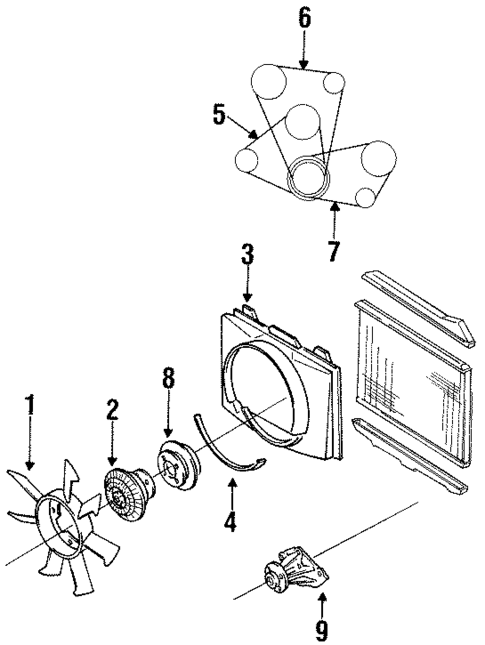 6
5
7
3
8
1
2
4
9