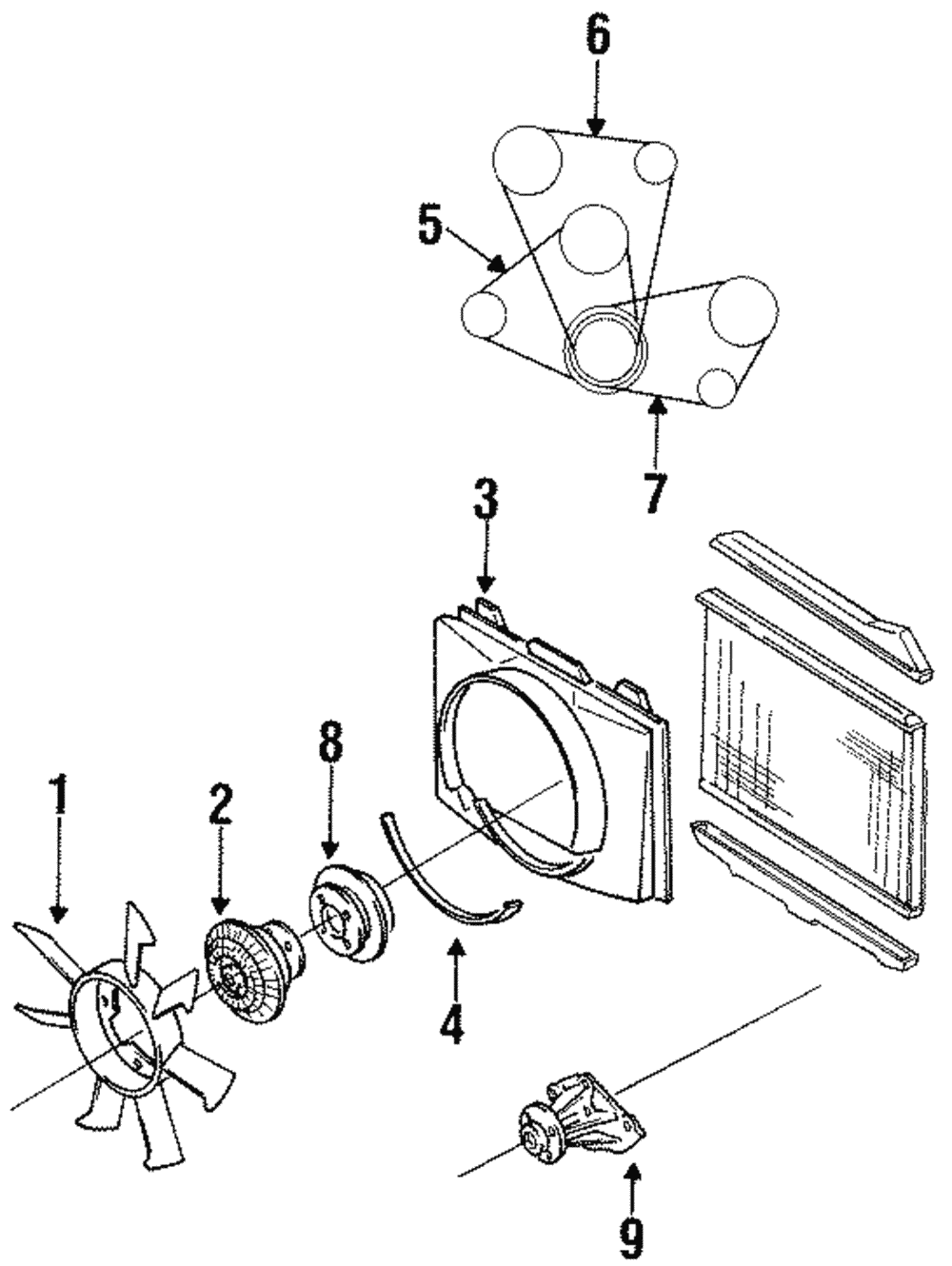 6
5
7
3
8
1
2
4
9