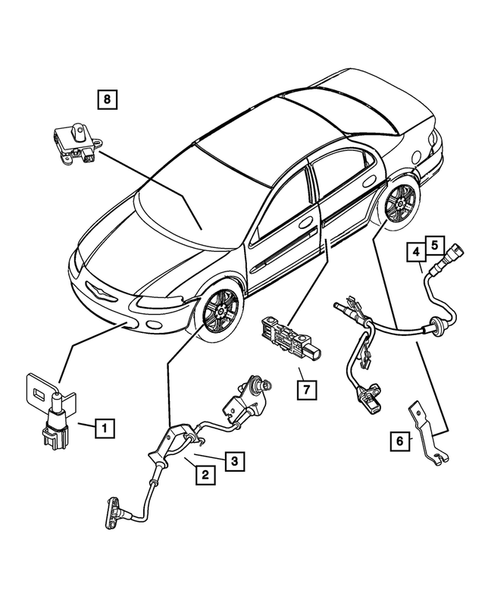 8

4 5

7

1

3

2

6