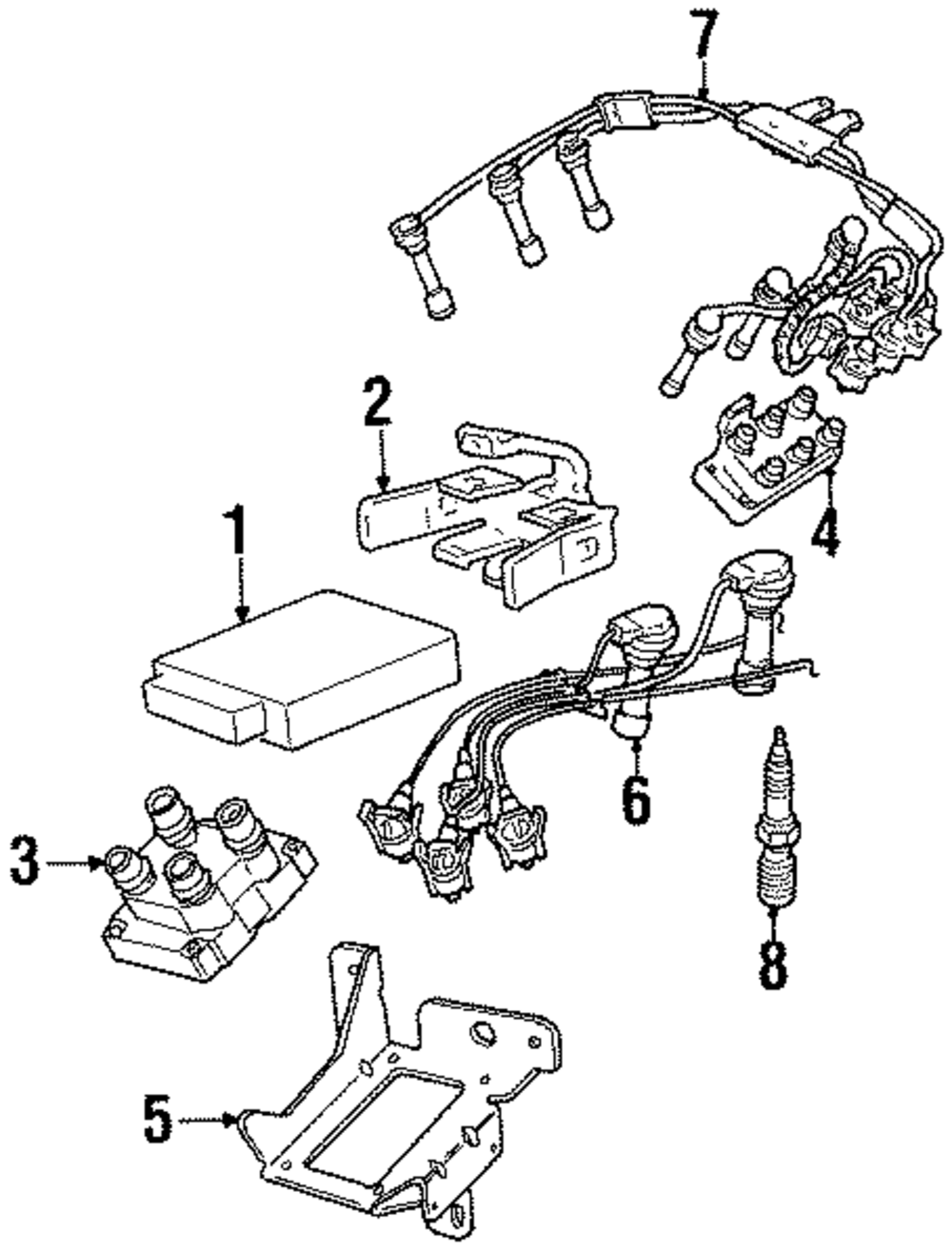 7
2
4
1
6
3
8
5