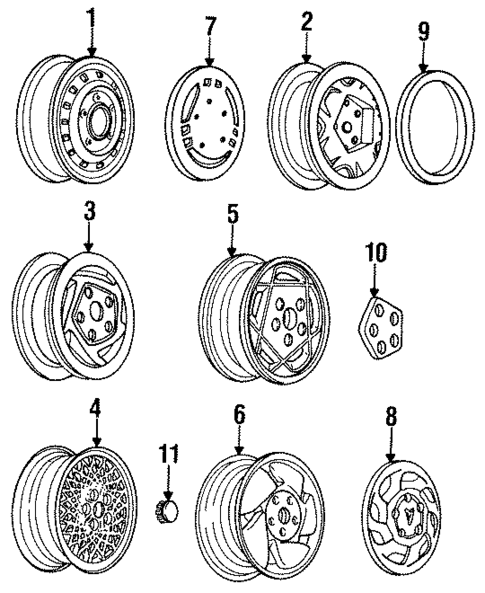 1
7
2
9
3
5
10
4
11
6
8