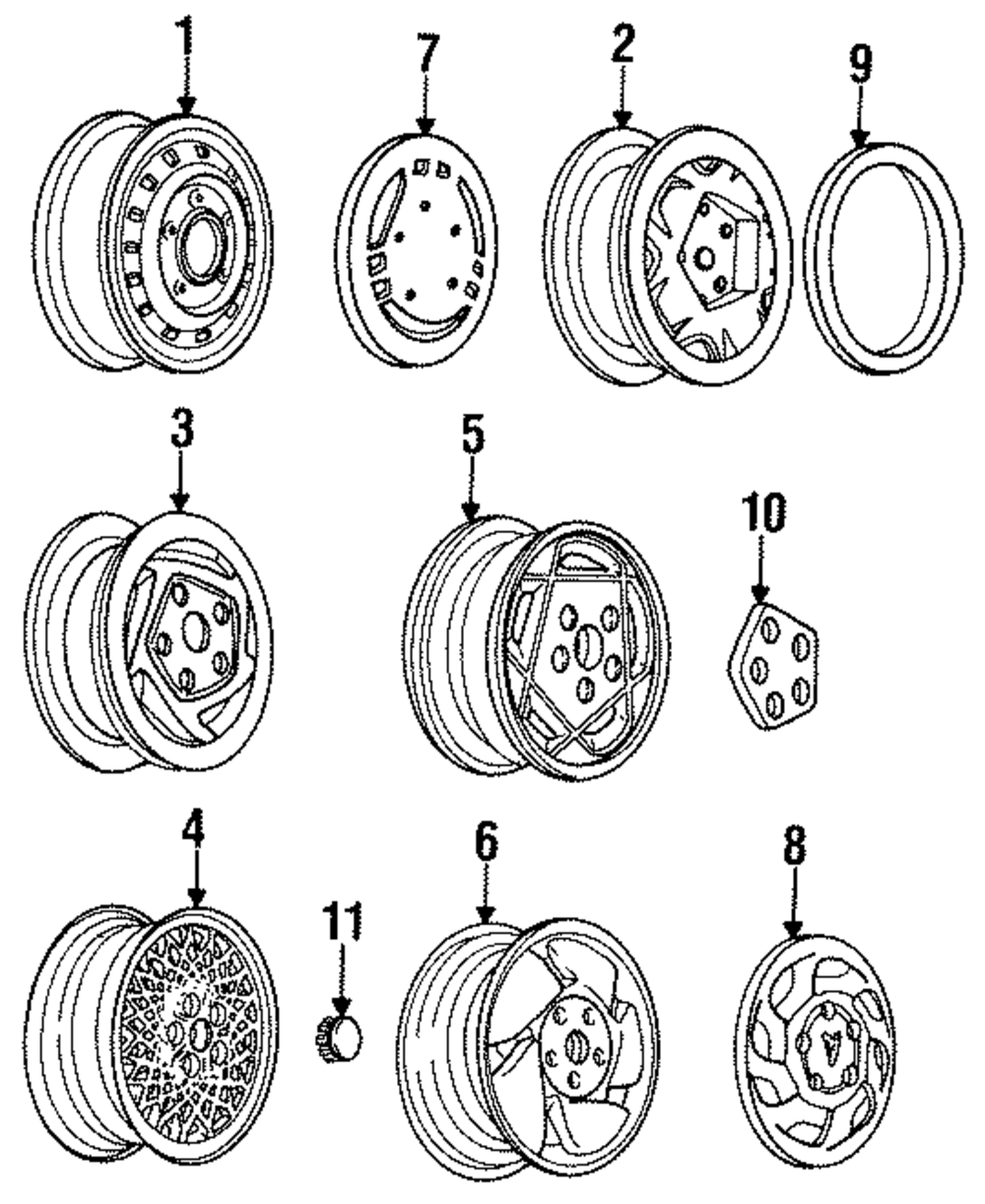 1
7
2
9
3
5
10
4
11
6
8