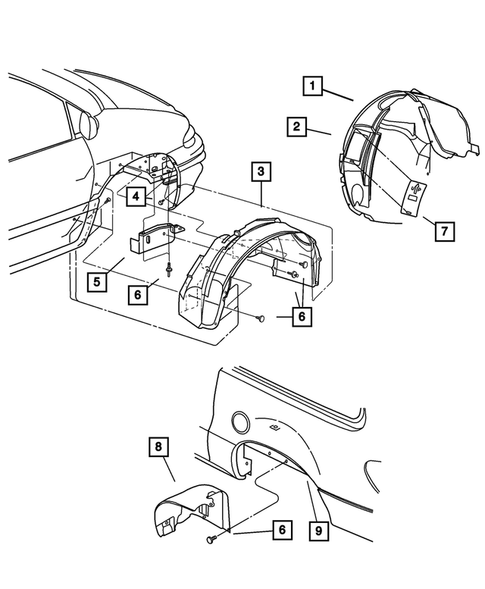 1
2
3
4
7
5
6
6
8
6
9