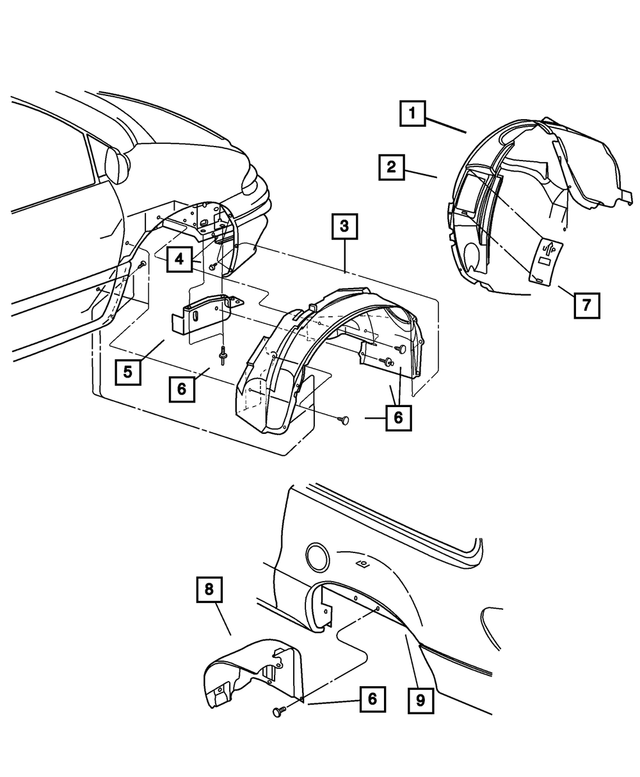 1
2
3
4
7
5
6
6
8
6
9