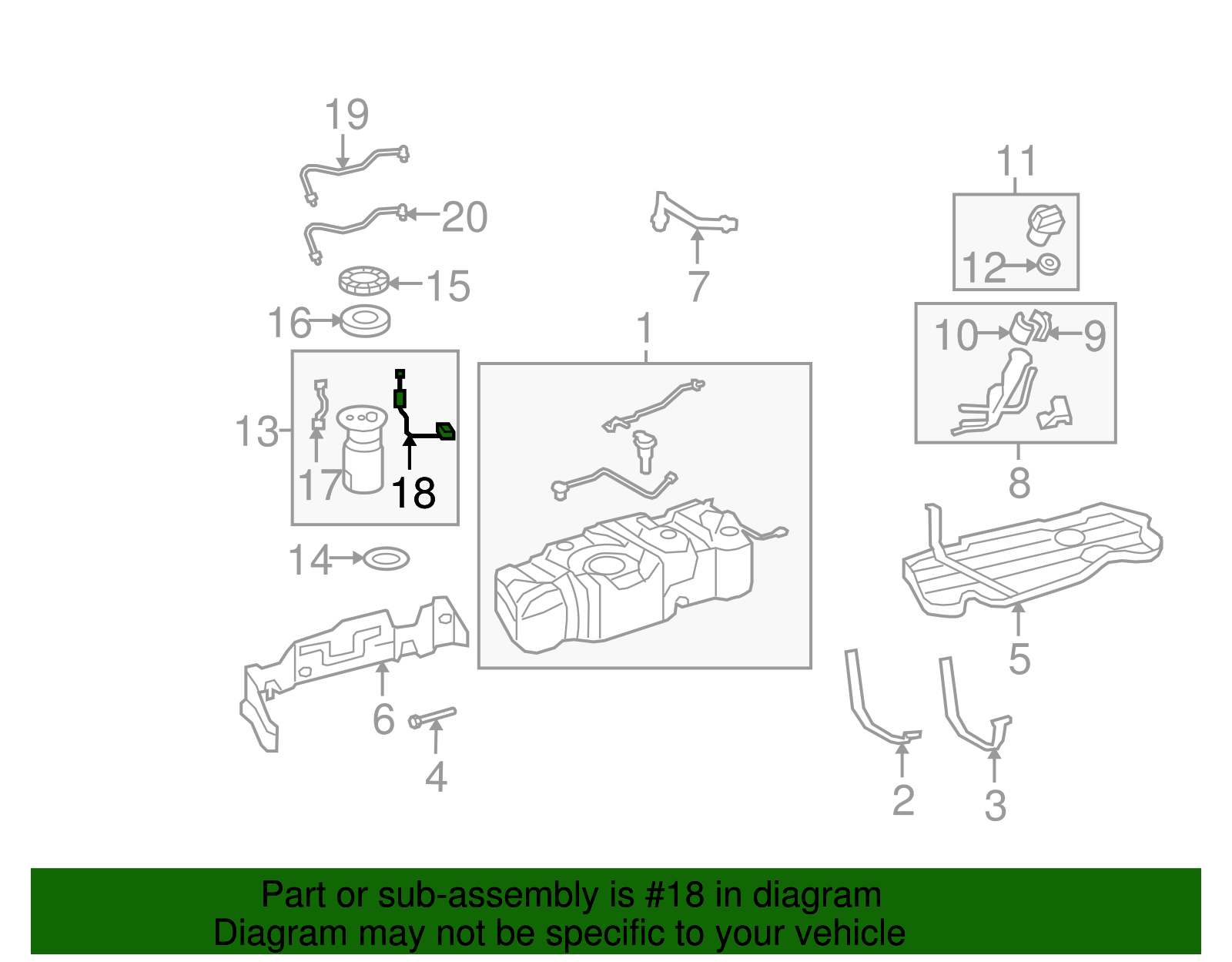 19
20
15
16
13
17
18
14
6
4
7
1
11
12
10
9
8
5
2
3

Part or sub-assembly is #18 in diagram
Diagram may not be specific to your vehicle