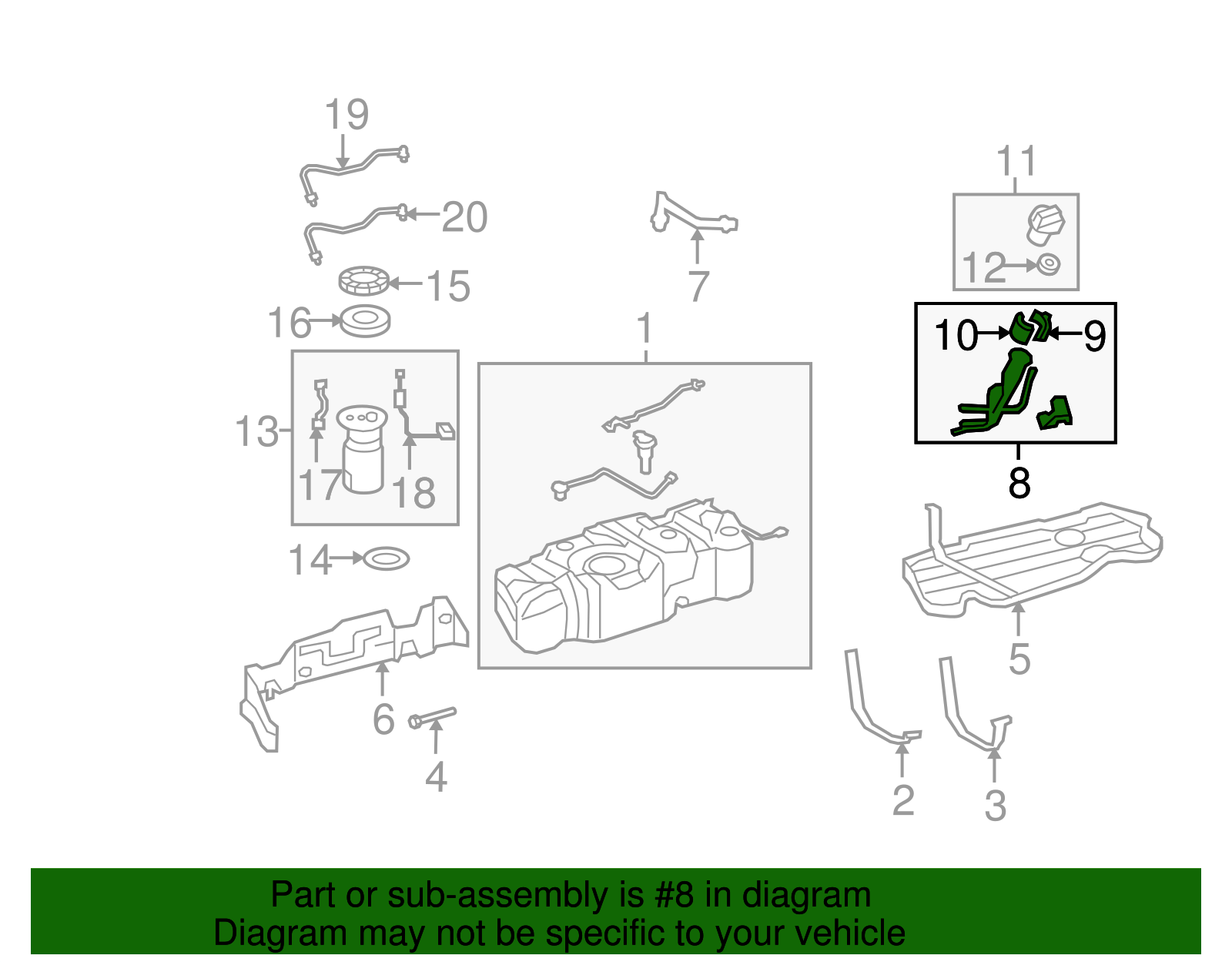 19
20
15
16
13
17
18
14
6
4
7
1
11
12
10
9
8
5
2
3

Part or sub-assembly is #8 in diagram
Diagram may not be specific to your vehicle