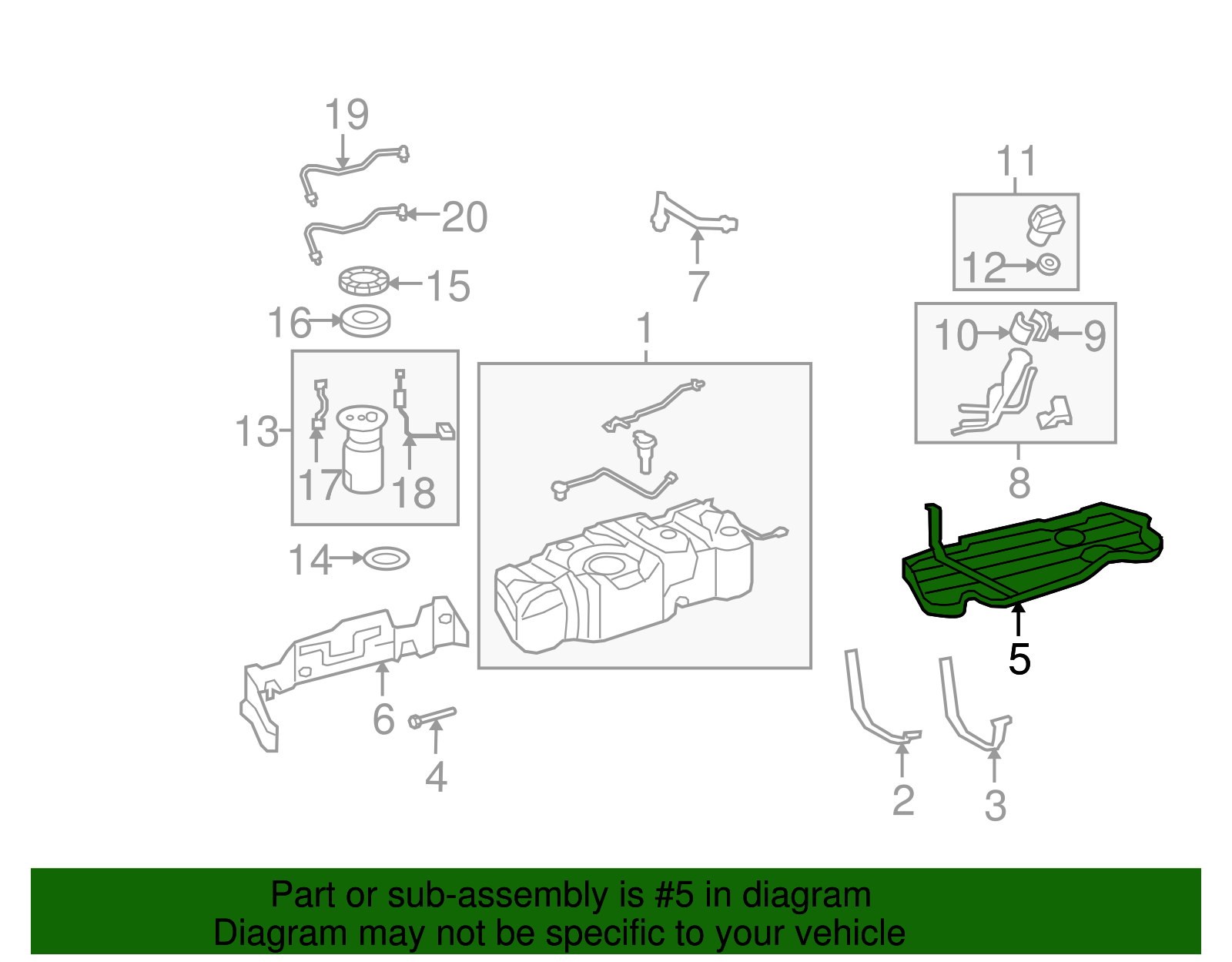 19
20
15
16
13
17
18
14
6
4
7
1
11
12
10
9
8
5
2
3

Part or sub-assembly is #5 in diagram
Diagram may not be specific to your vehicle