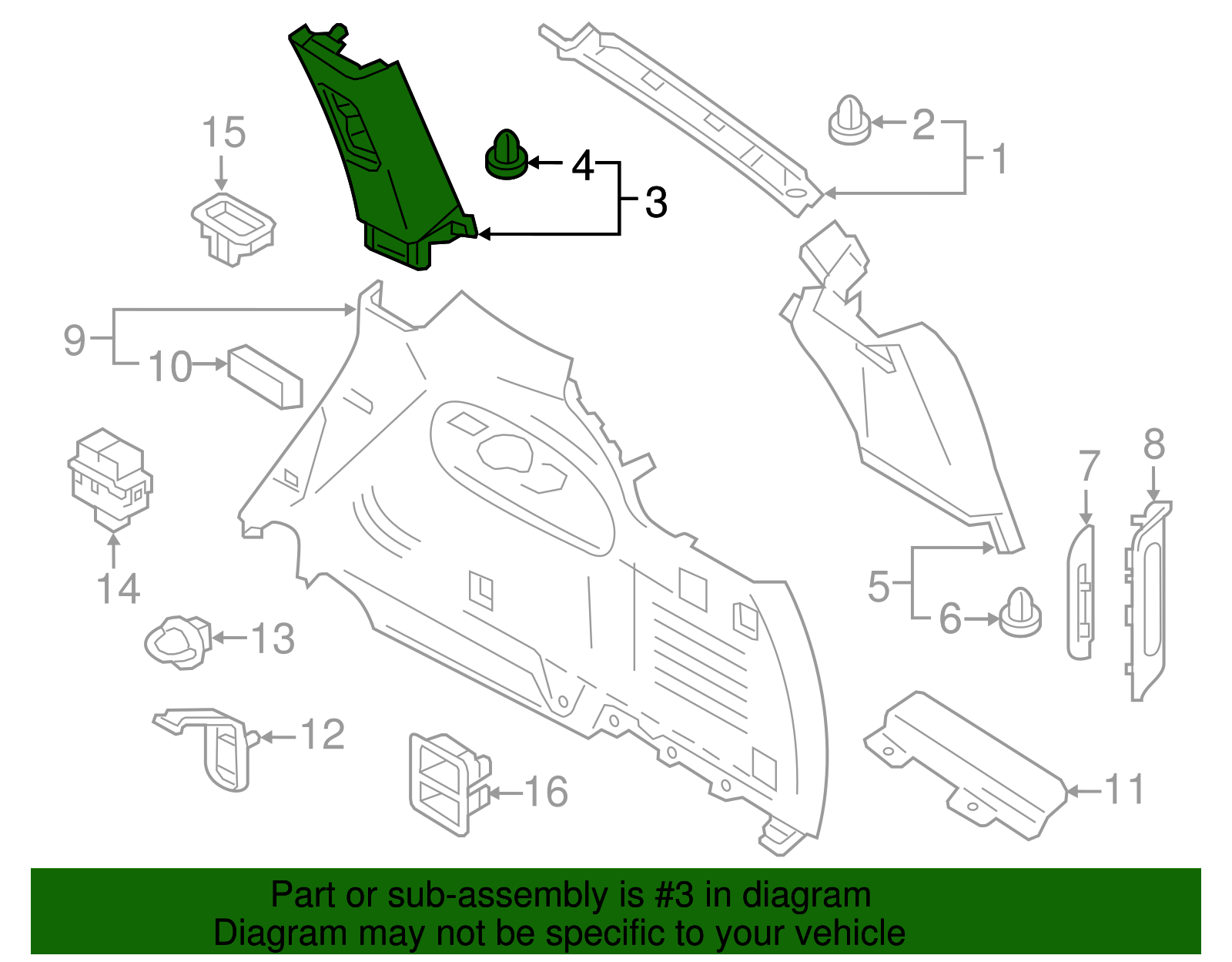 15
4
3
2
1
9
10
14
13
12
16
5
6
7
8
11

Part or sub-assembly is #3 in diagram
Diagram may not be specific to your vehicle