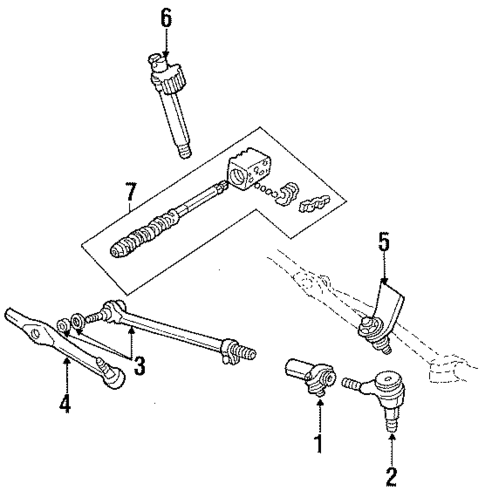 6
7
5
3
4
1
2