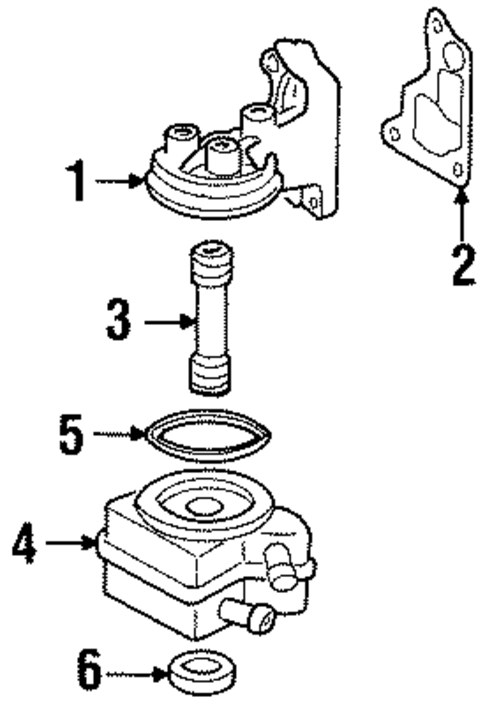 1
2
3
5
4
6