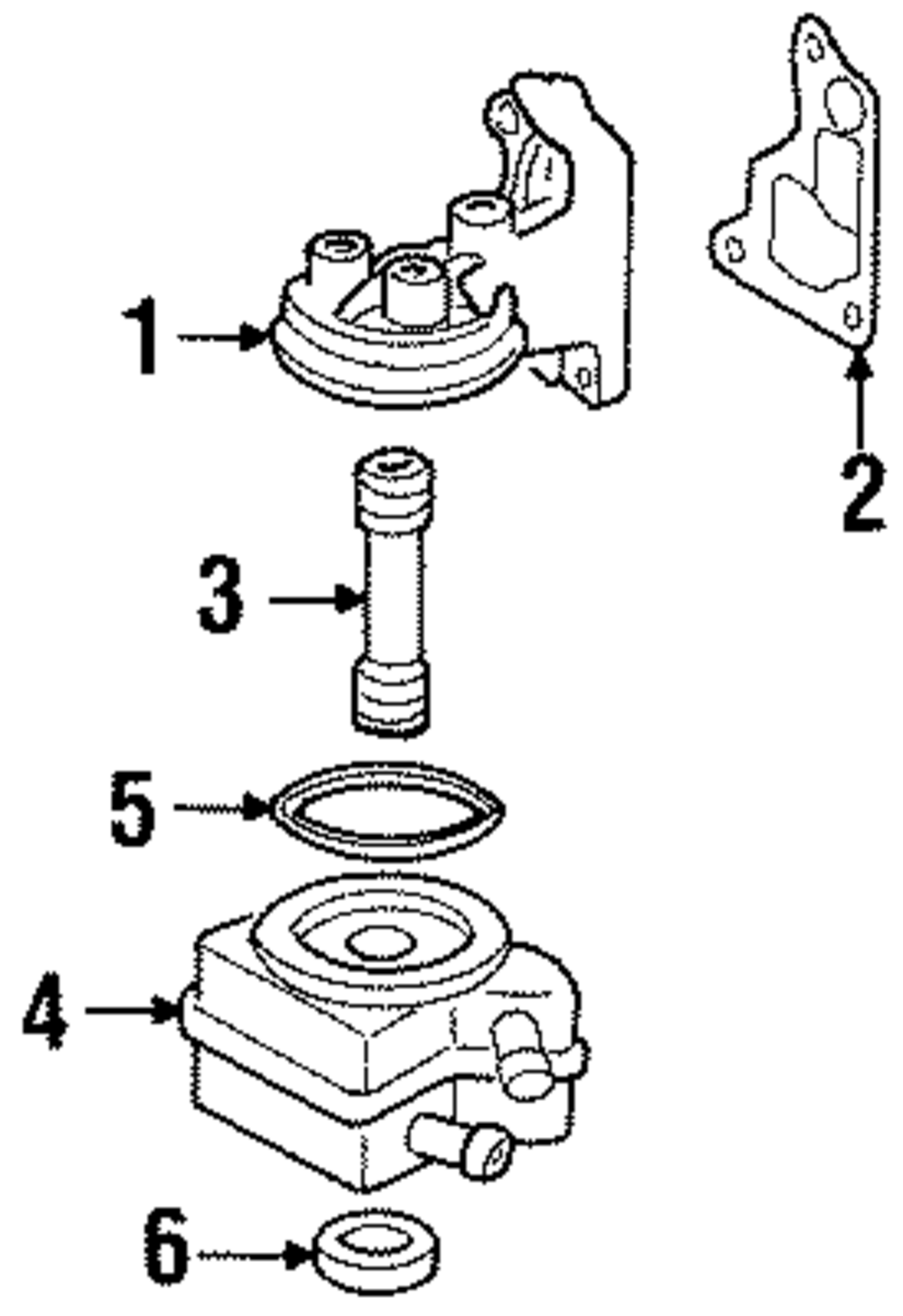 1
2
3
5
4
6