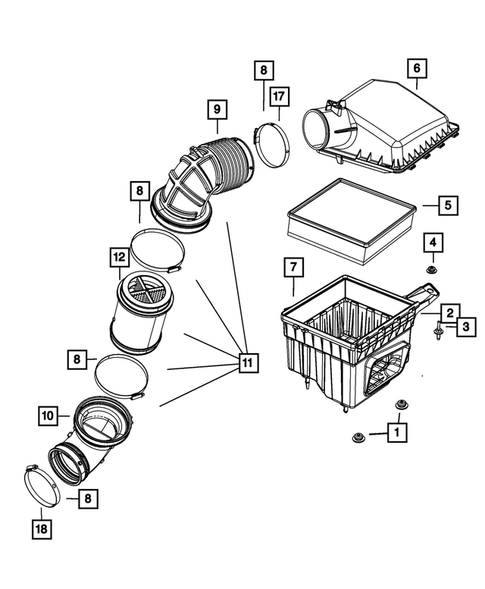 8
6
17
9
8
5
4
12
7
2
3
8
11
10
1
8
18