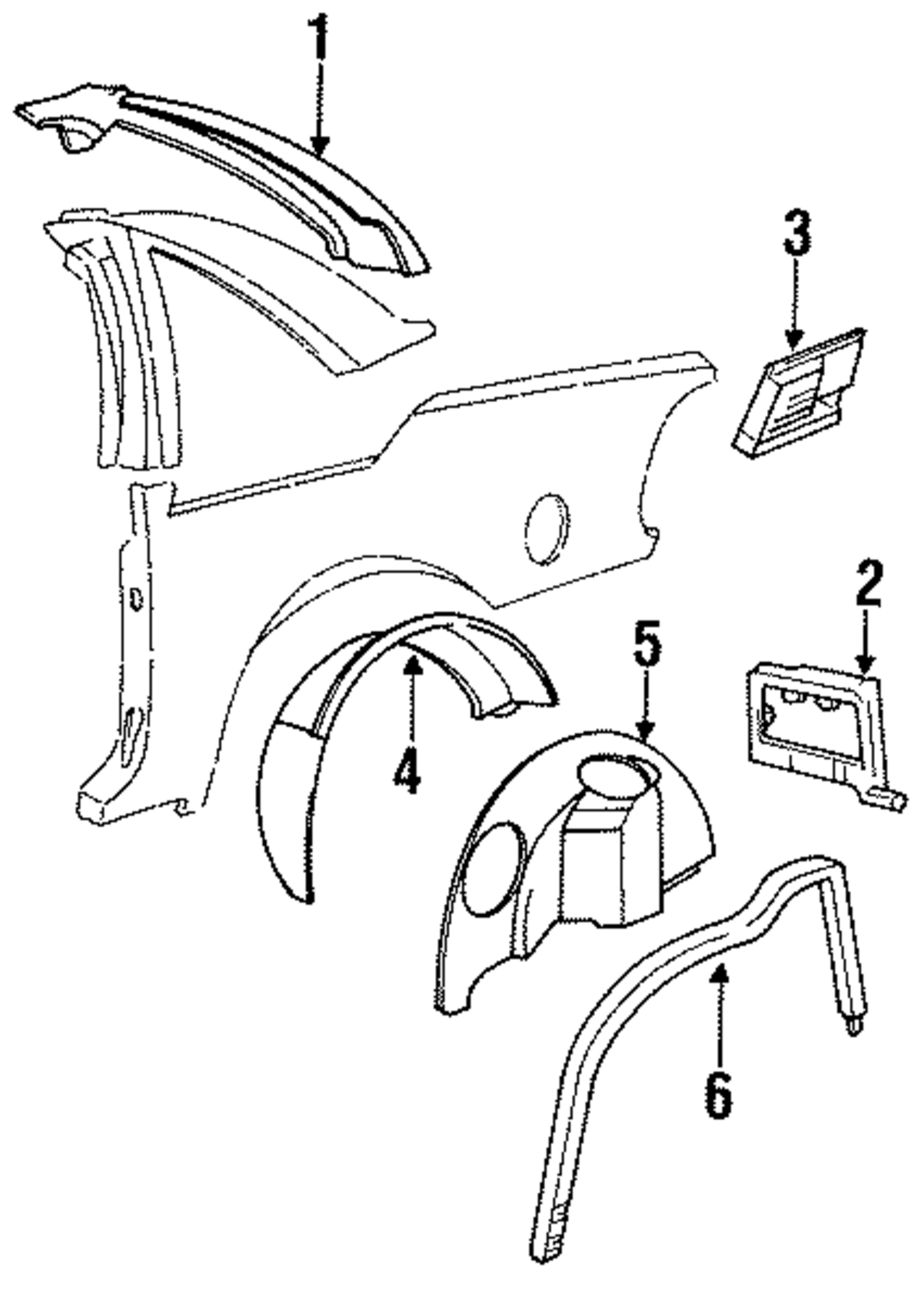 1
3
2
5
4
6