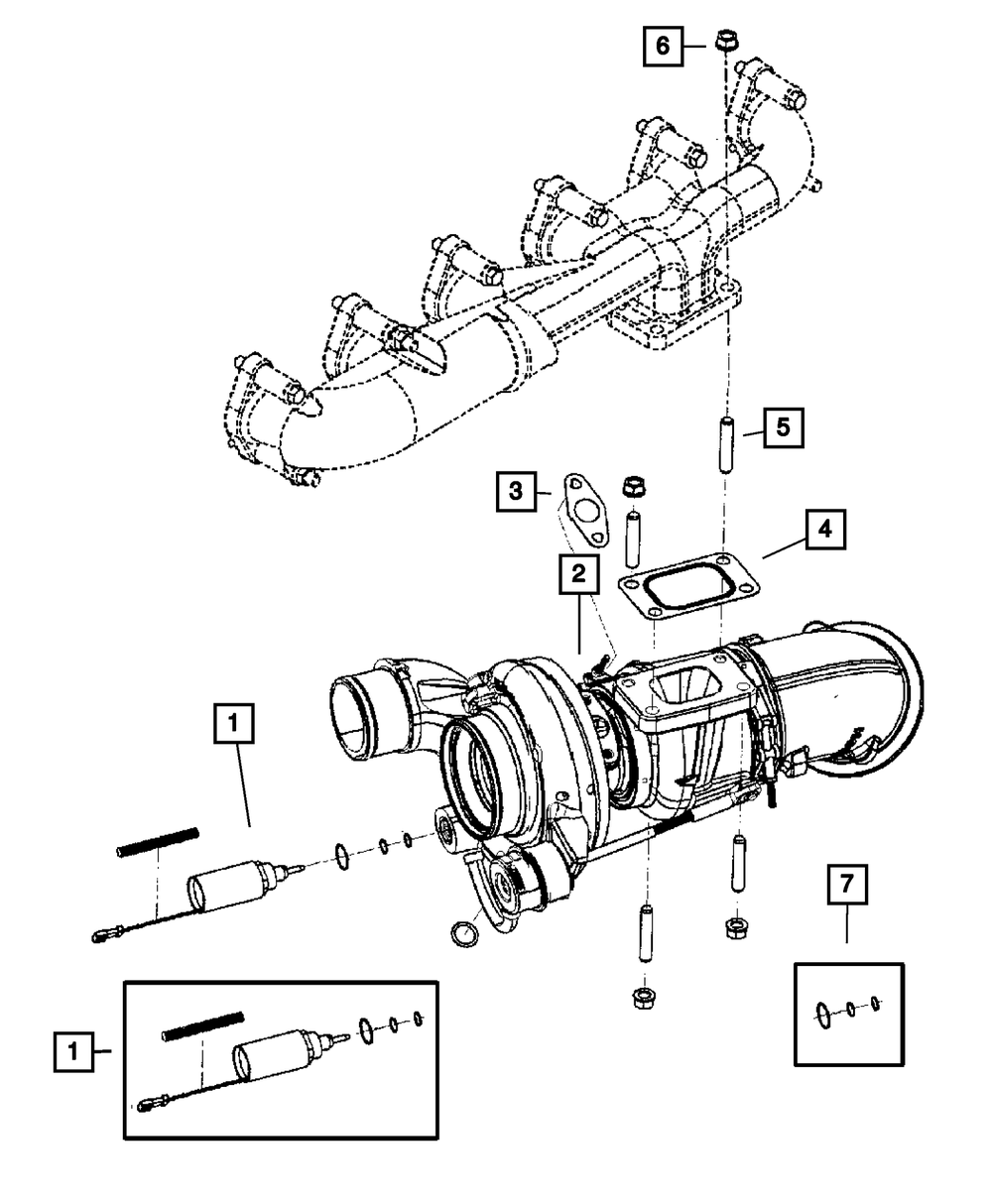 6
5
3
4
2
1
7
1