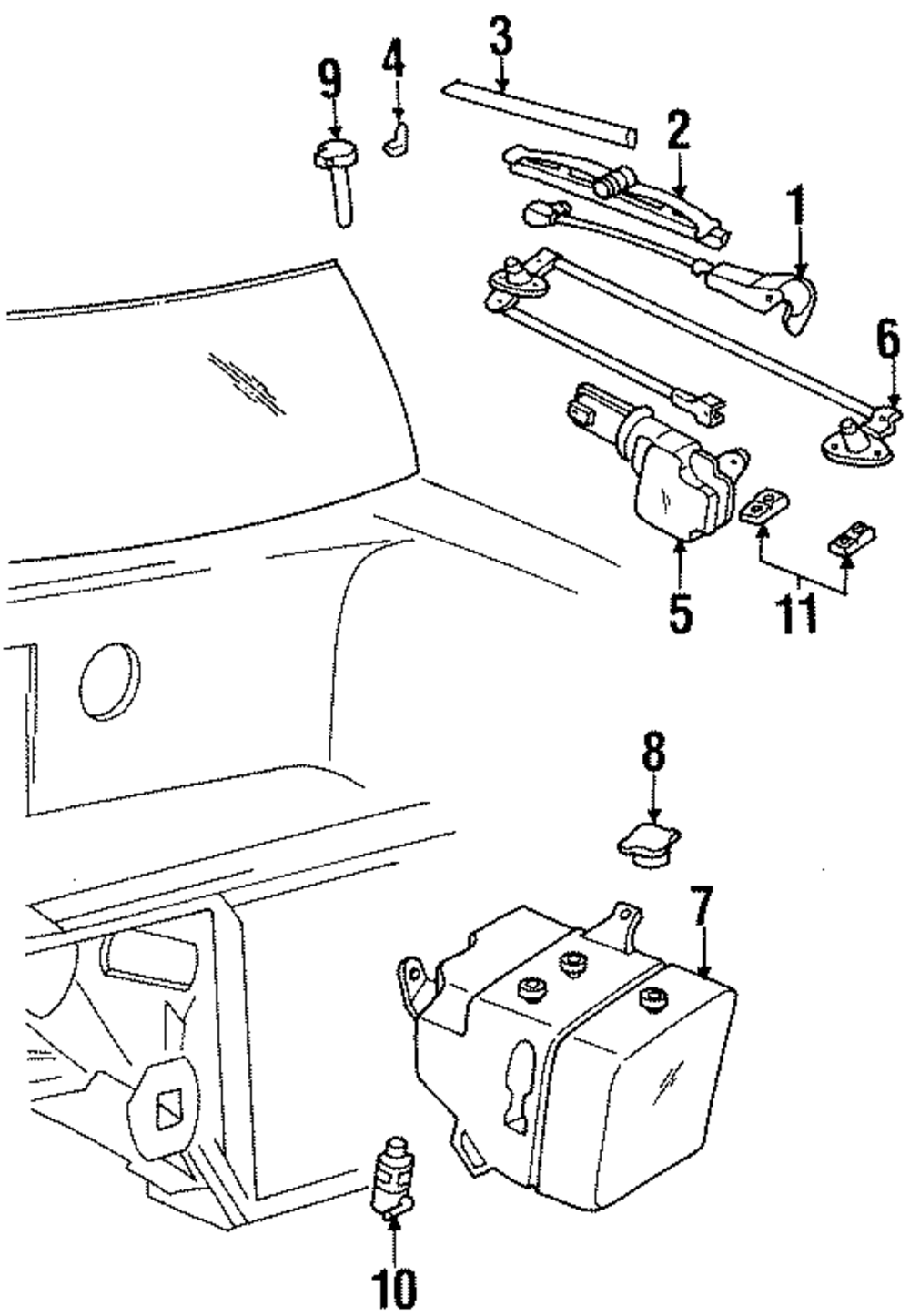 9
4
3
2
1
6
5
11
8
7
10