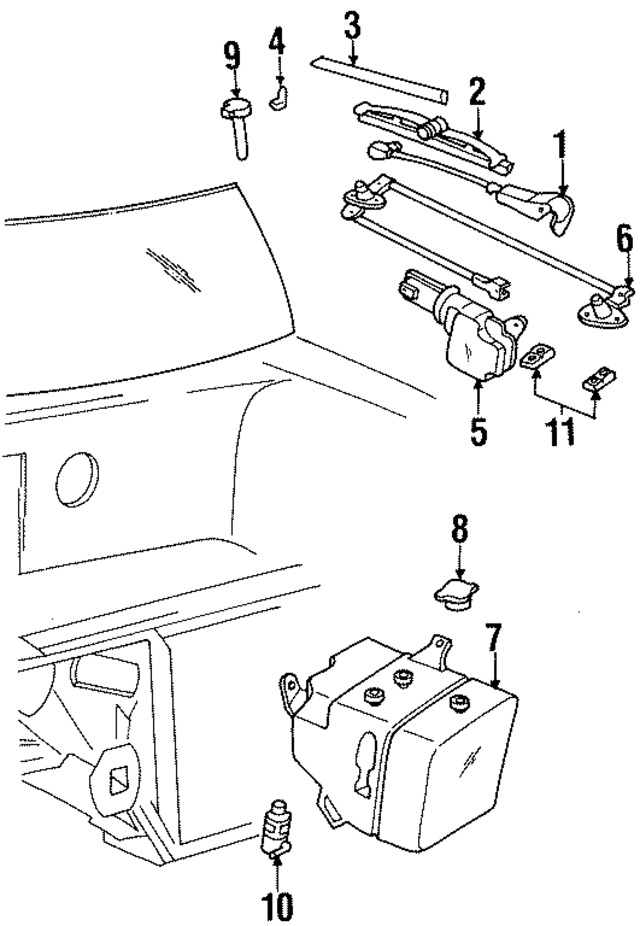 9
4
3
2
1
6
5
11
8
7
10