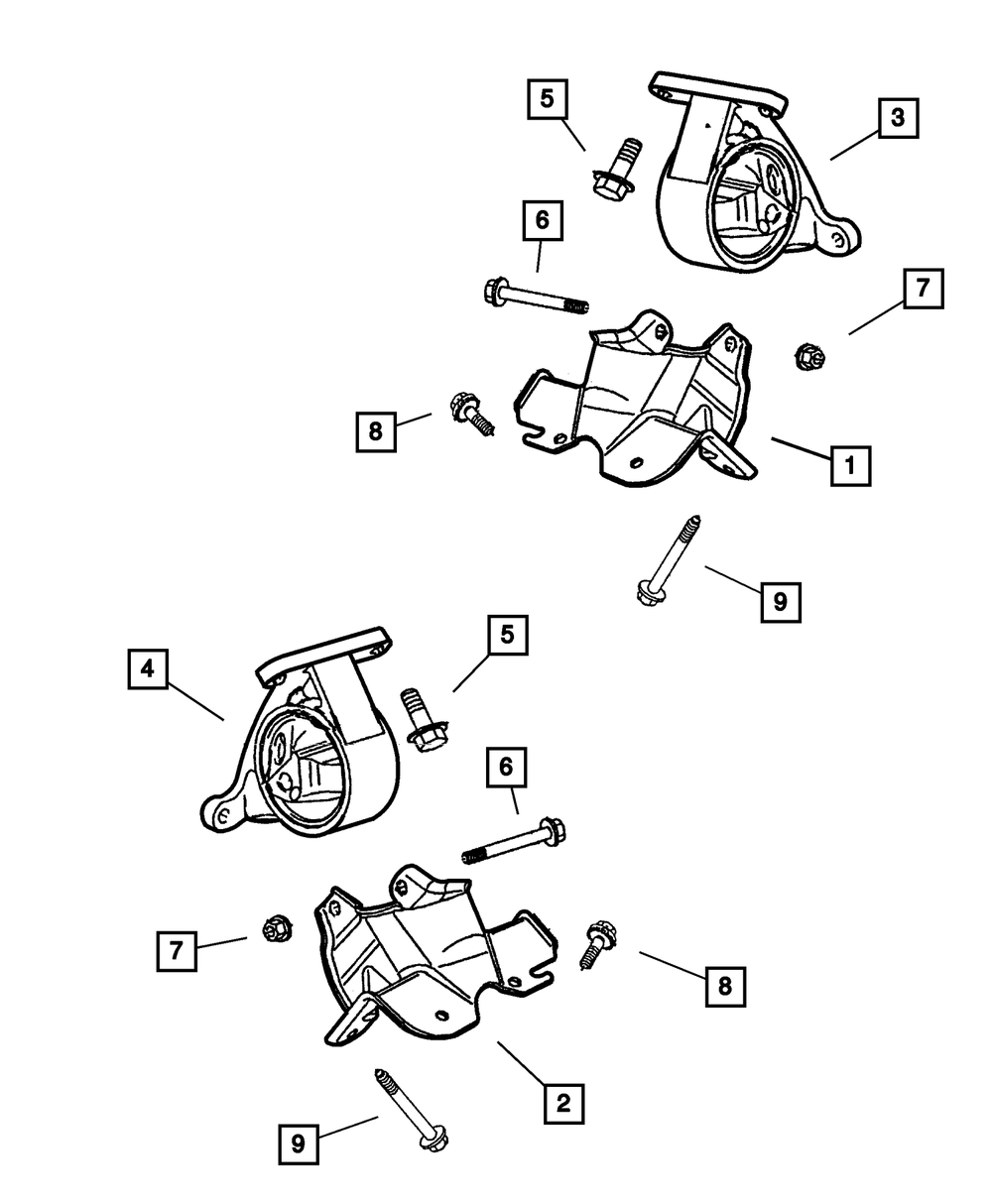 5
3
6
7
8
1
9
4
5
6
7
8
2
9