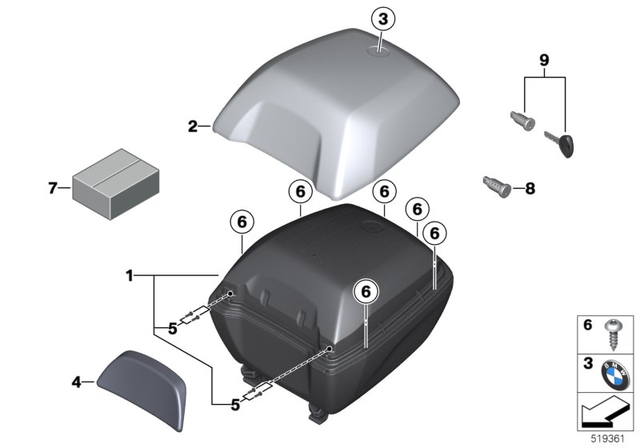 3
9
2
7
8
6
6
6
6
6
1
6
5
4
5
6
3
BMW
519361