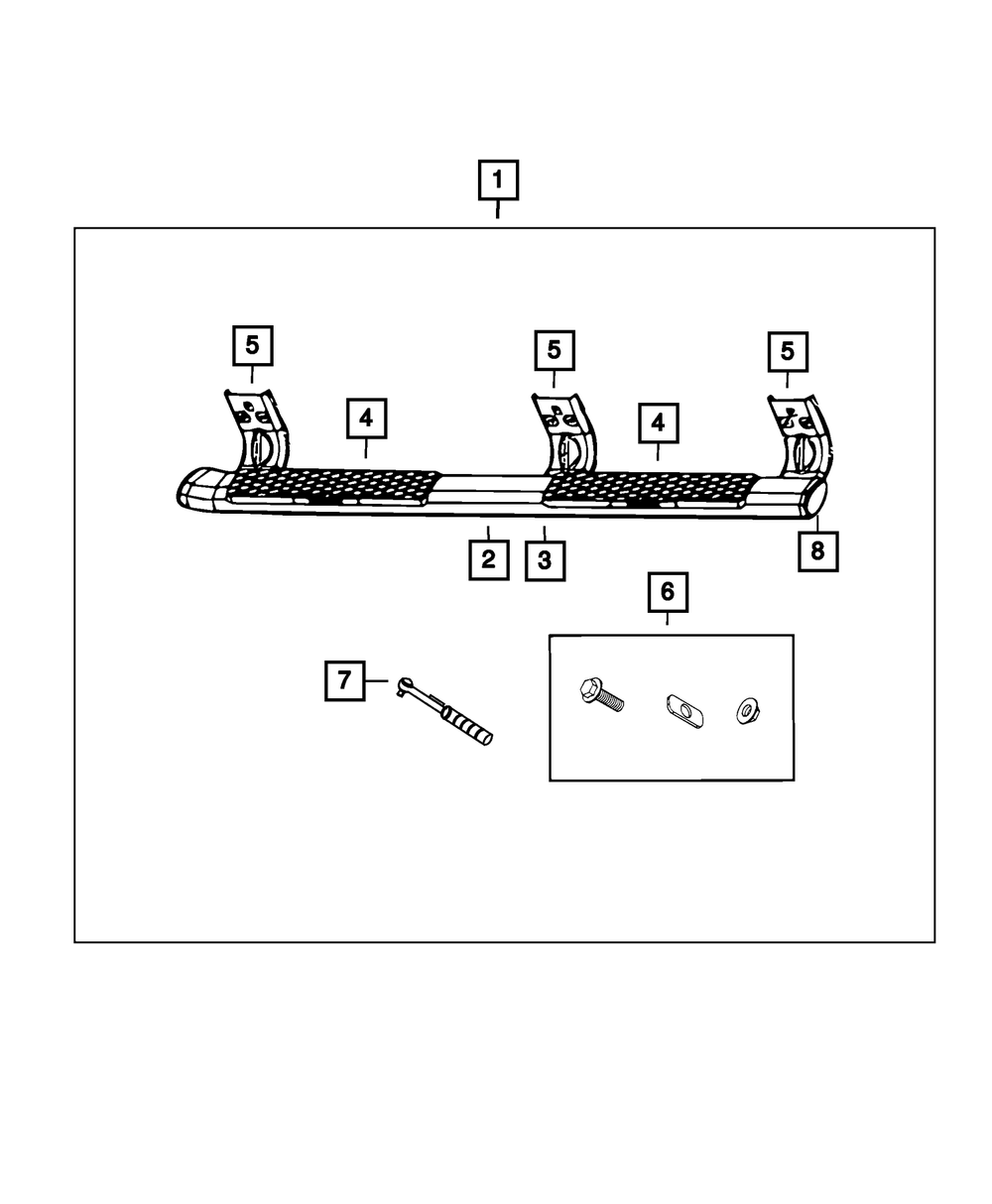 1

5

5

5

4

4

2

3

8

6

7