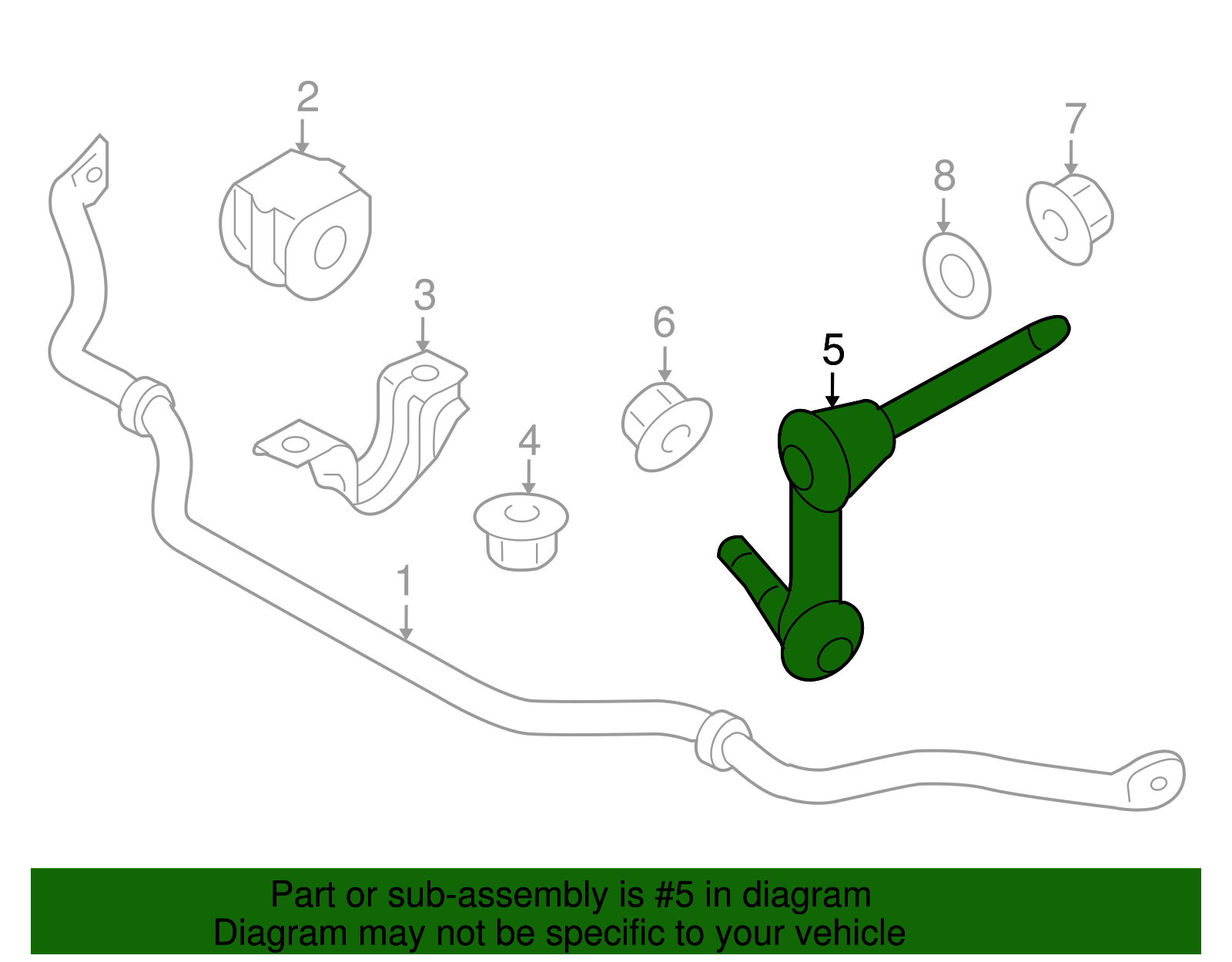 2
7
8
3
6
5
4
1

Part or sub-assembly is #5 in diagram
Diagram may not be specific to your vehicle