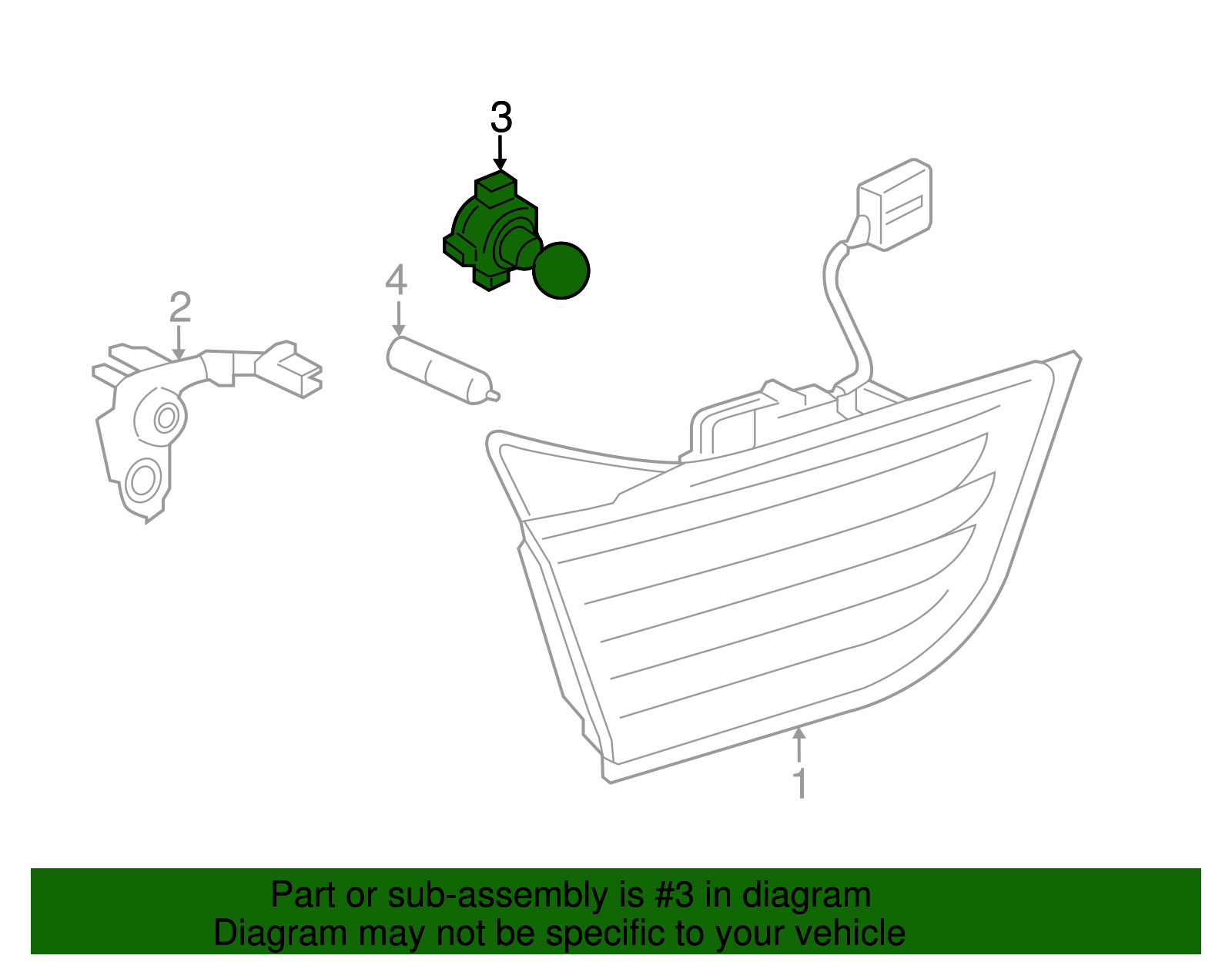 3

4

2

1

Part or sub-assembly is #3 in diagram
Diagram may not be specific to your vehicle