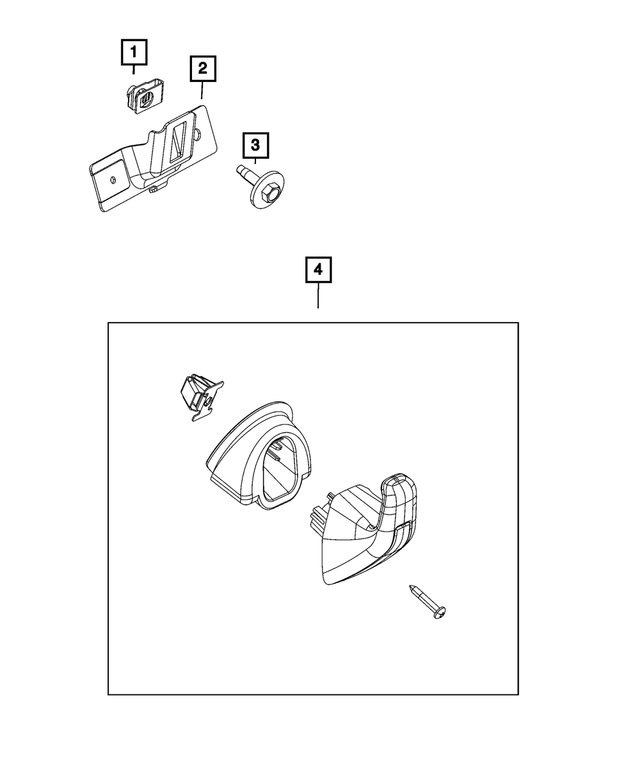 1
2
3
4