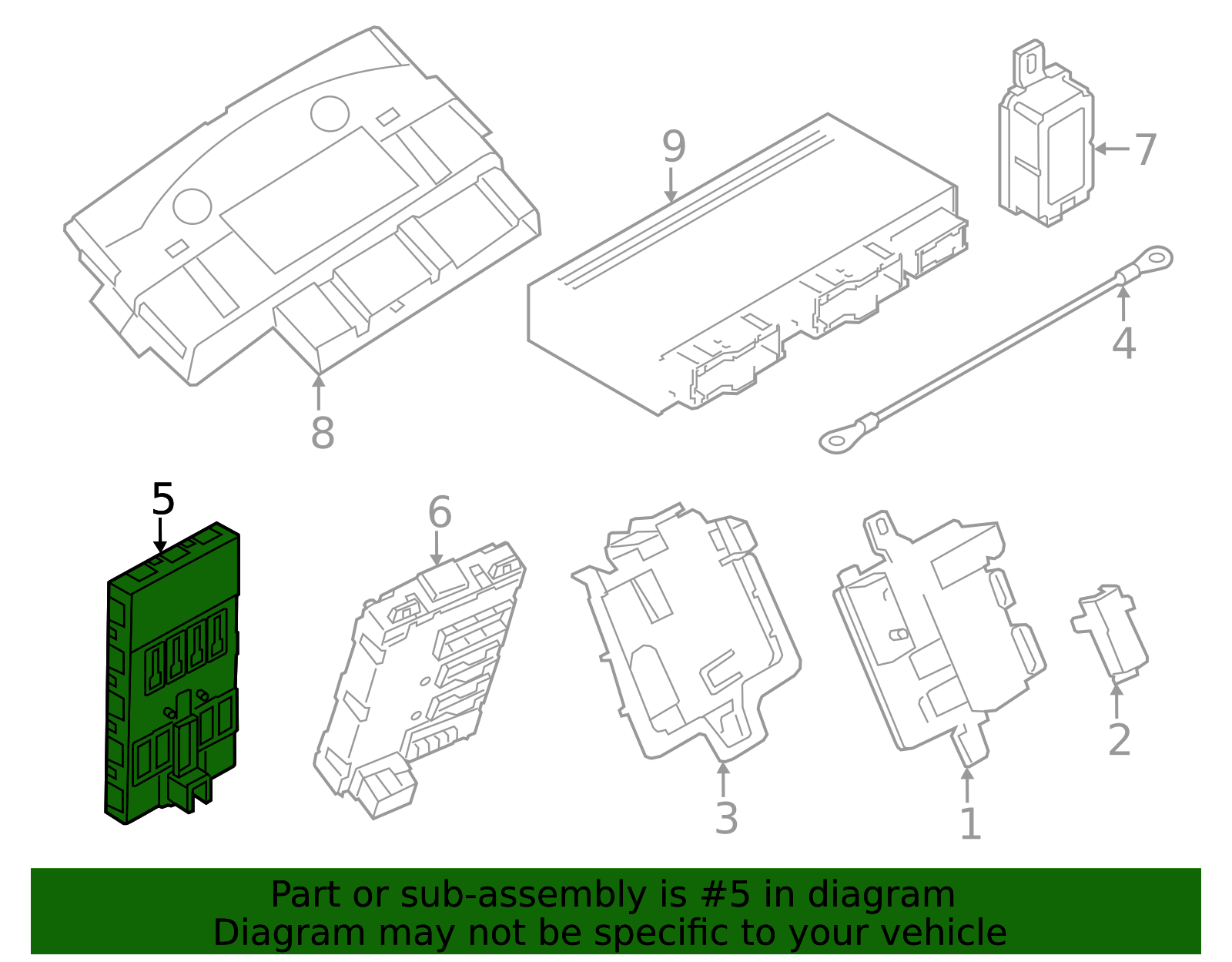 9
7
4
8
5
6
3
1
2

Part or sub-assembly is #5 in diagram
Diagram may not be specific to your vehicle