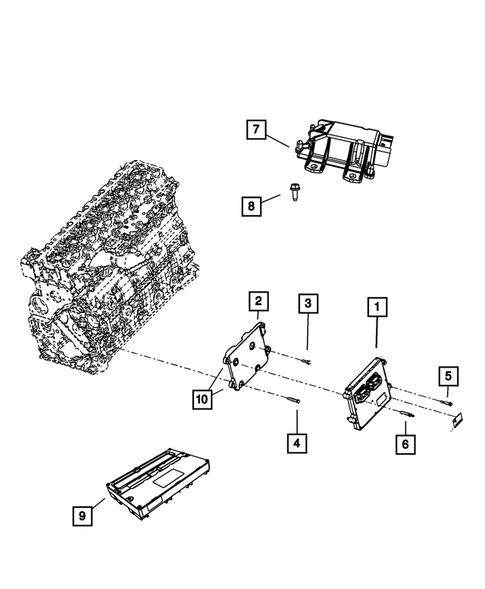 7

8

2

3

1

5

10

4

6

9