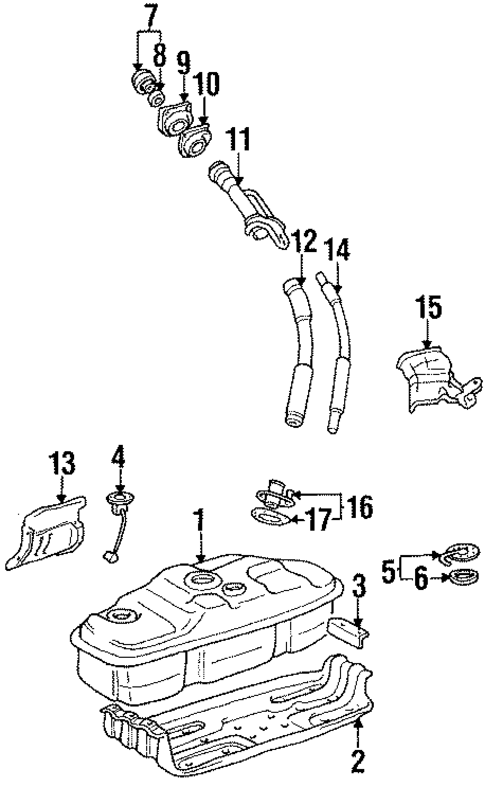 7
8
9
10
11
12
14
15
13
4
16
17
1
5
6
3
2