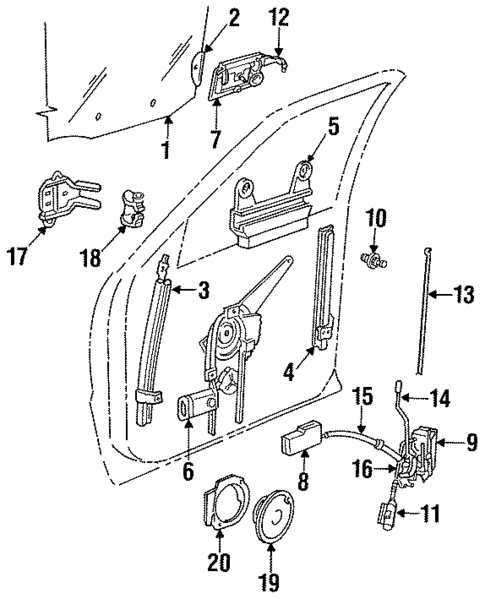 2
12
1
7
5
17
18
10
3
13
4
15
14
9
6
8
16
11
20
19